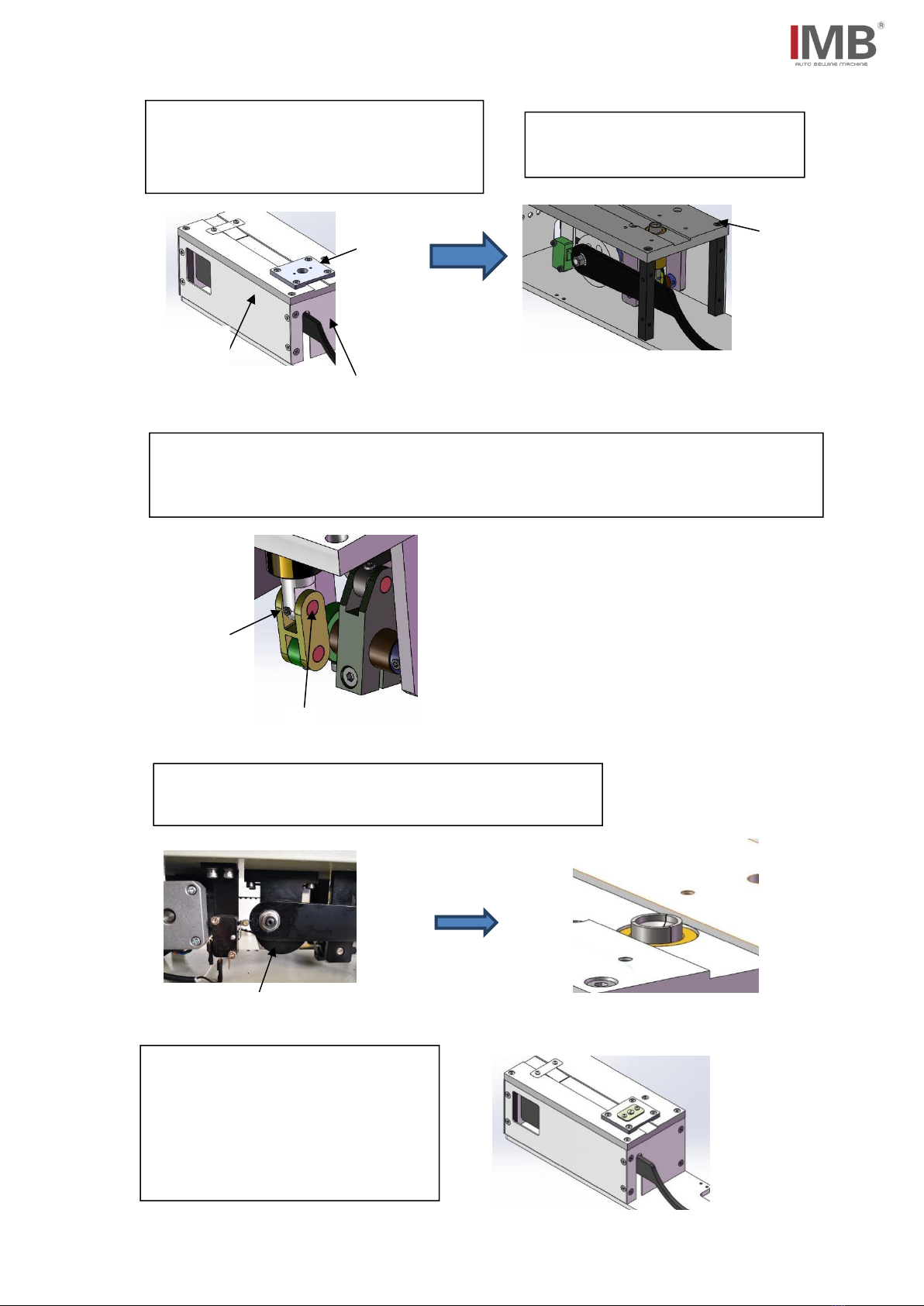 IMB®
AUTO SEWING MACHINE