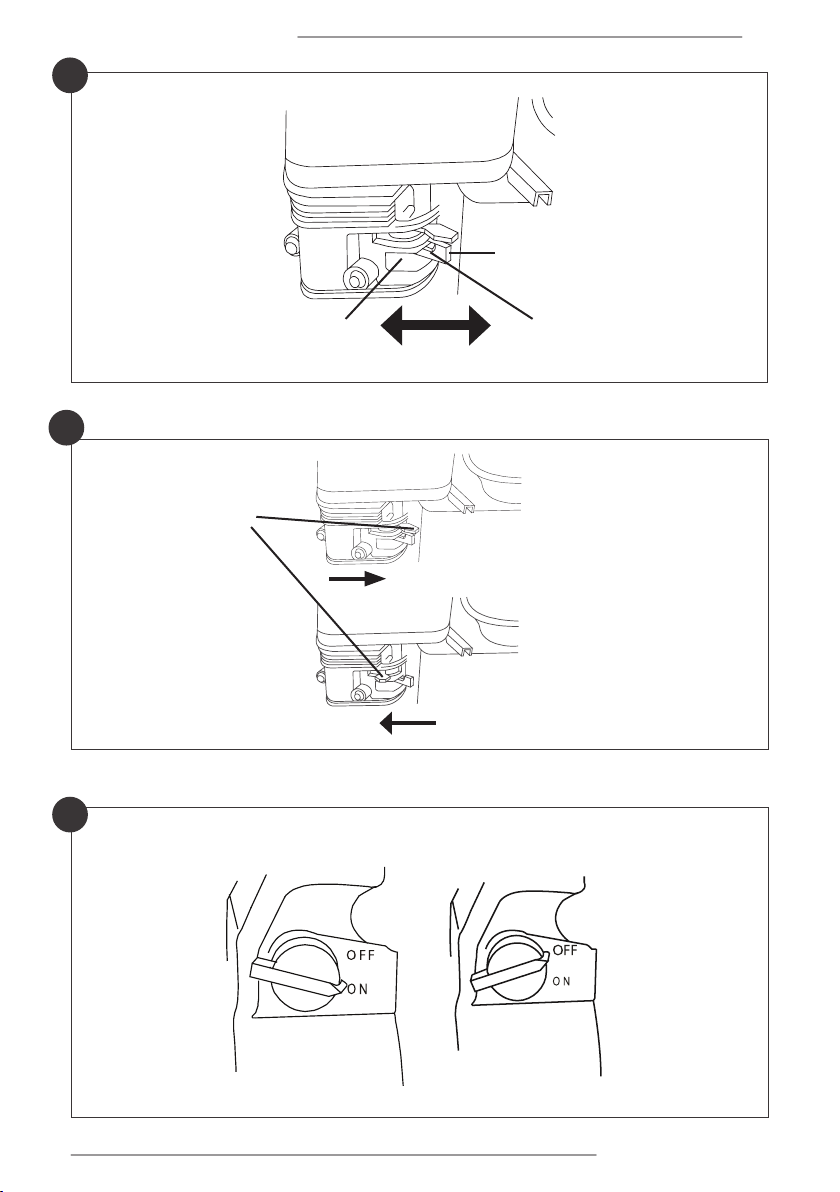 OFF
ON

OFF
ON