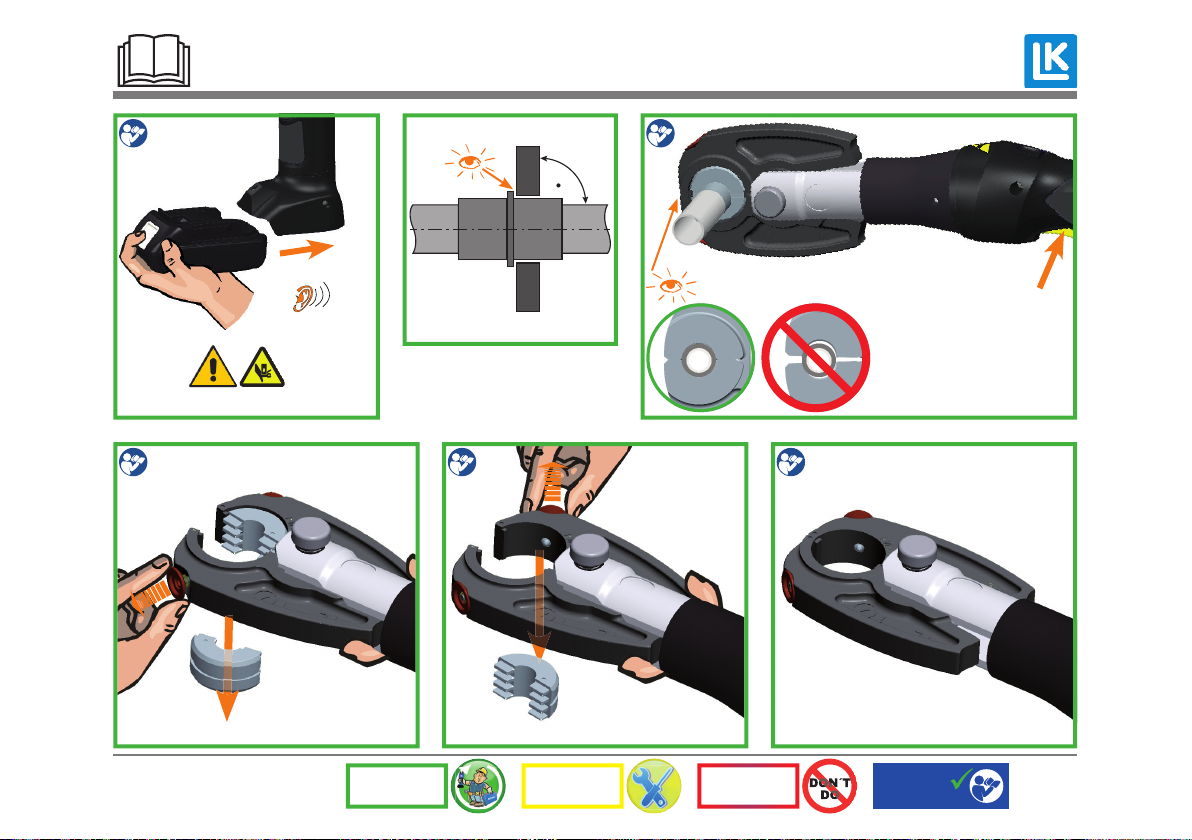 LK

DON'T DO