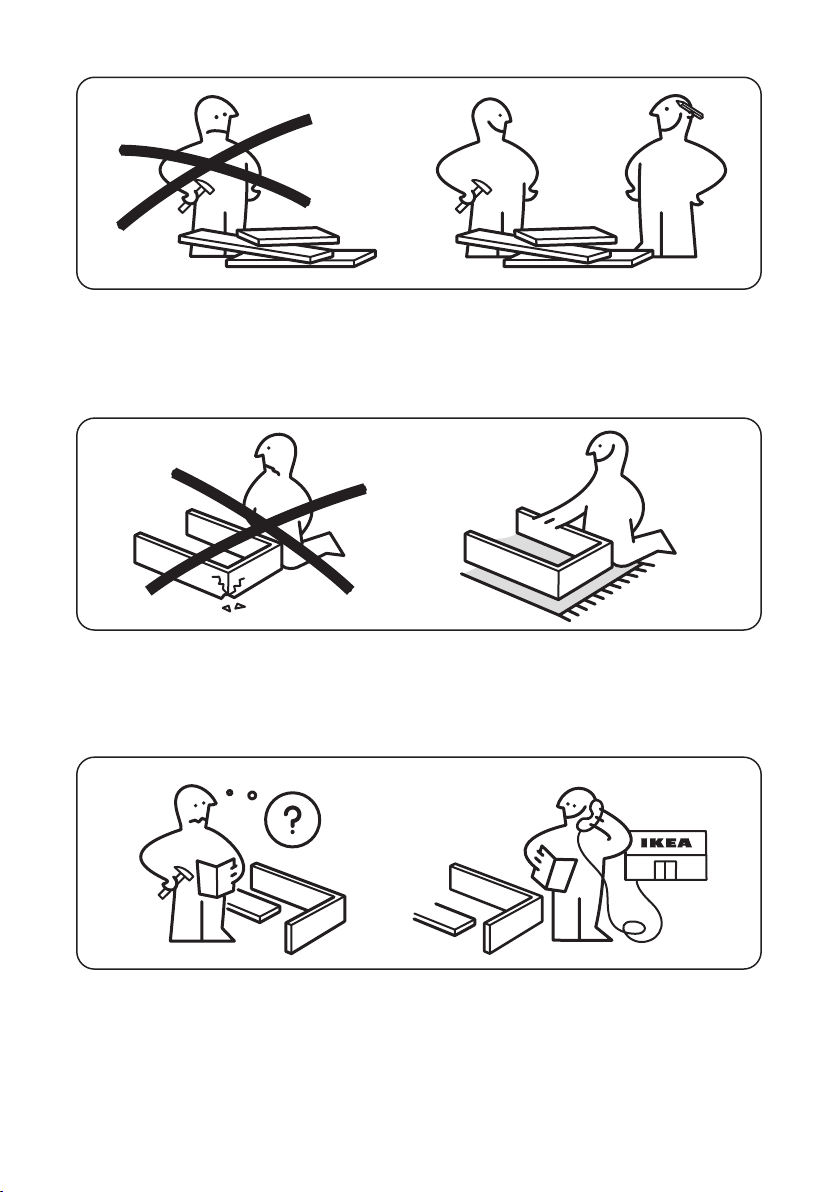 ?

IKEA