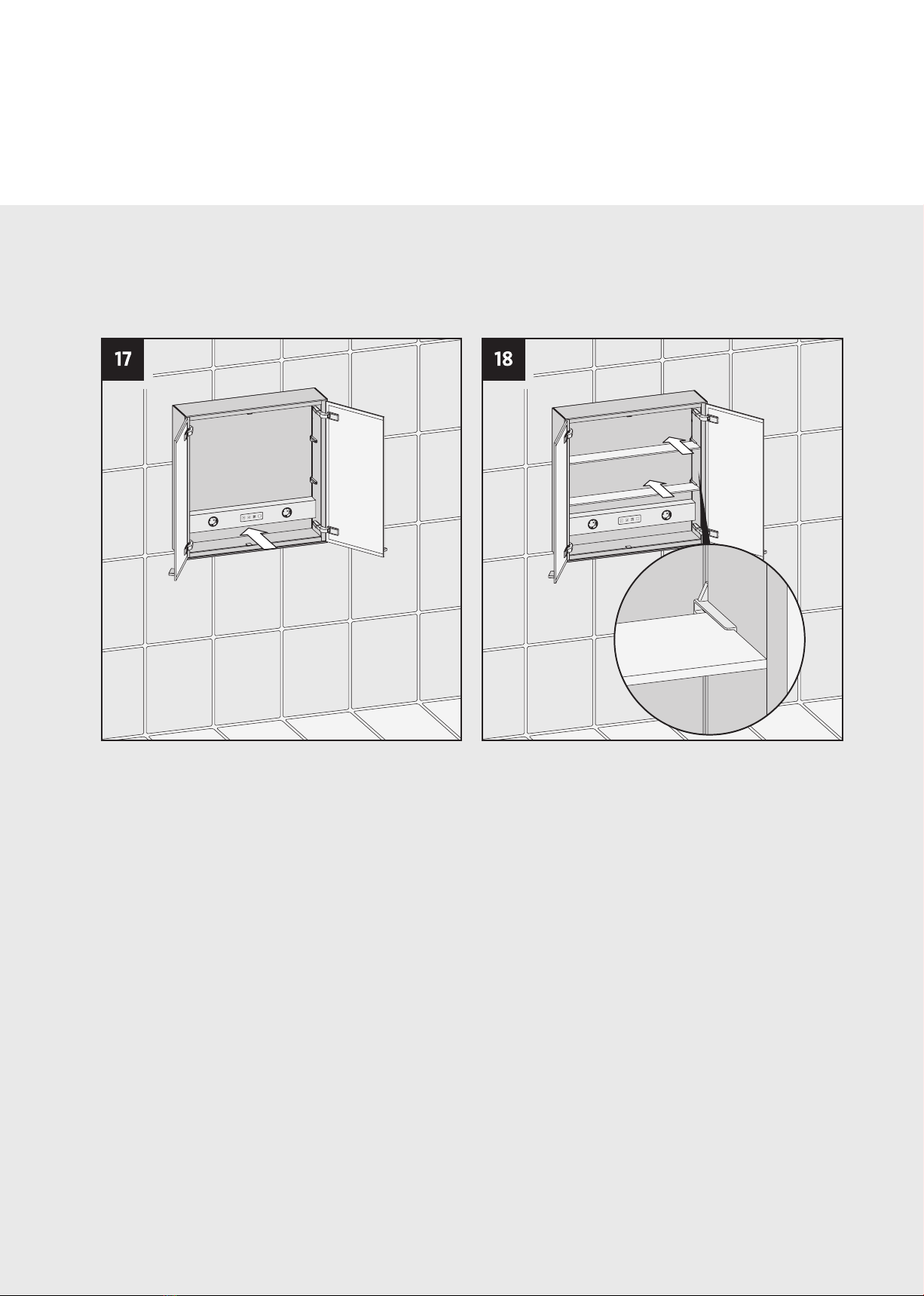 17

18