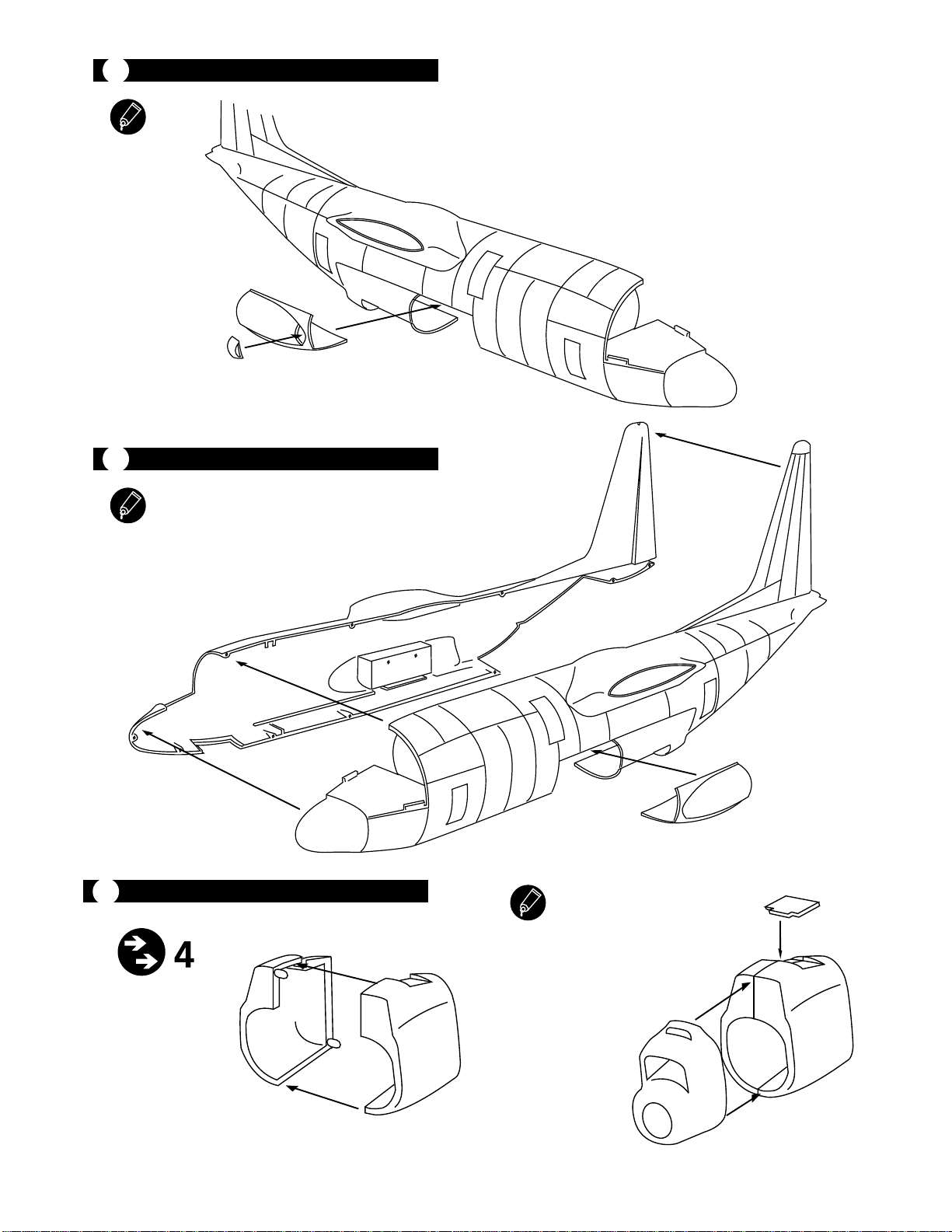 4