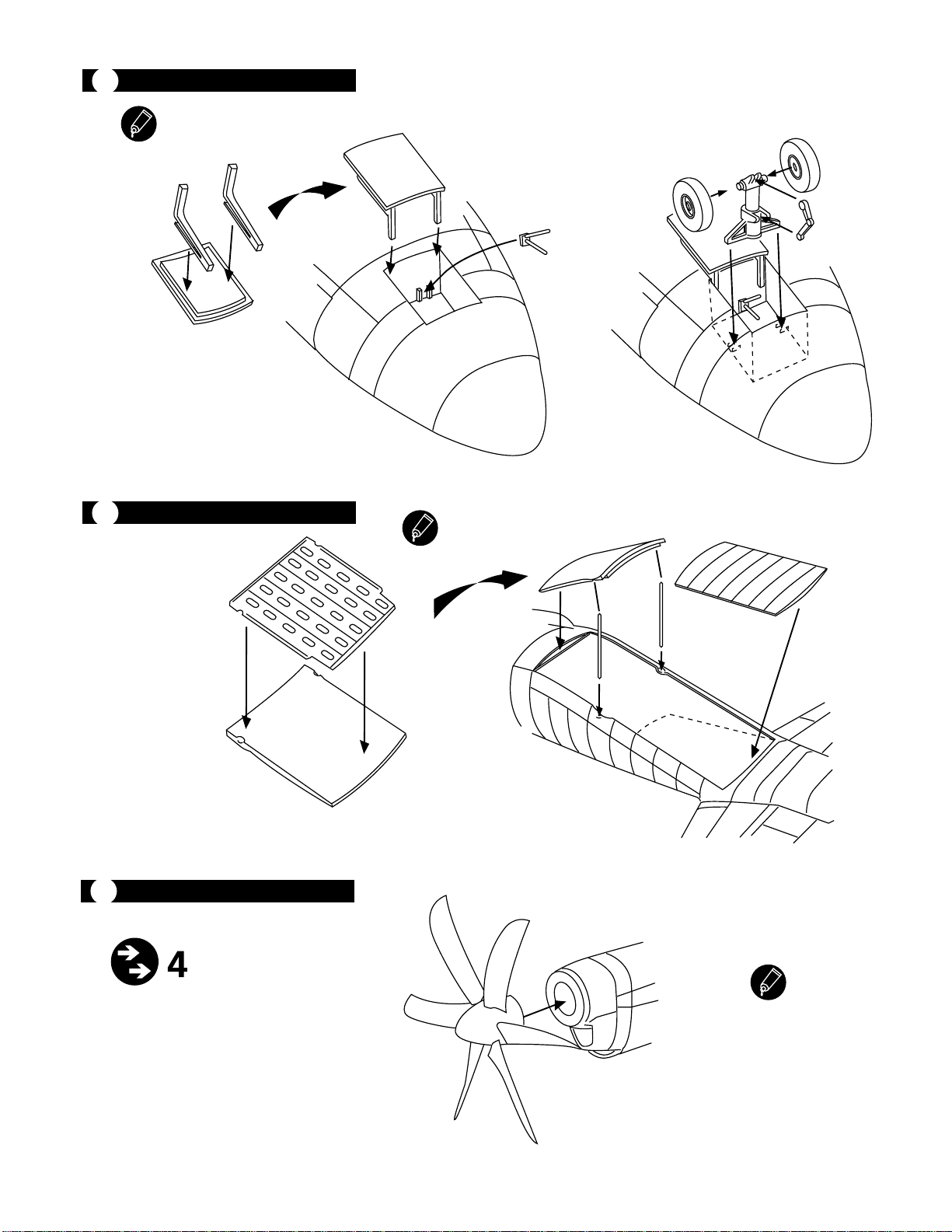 4