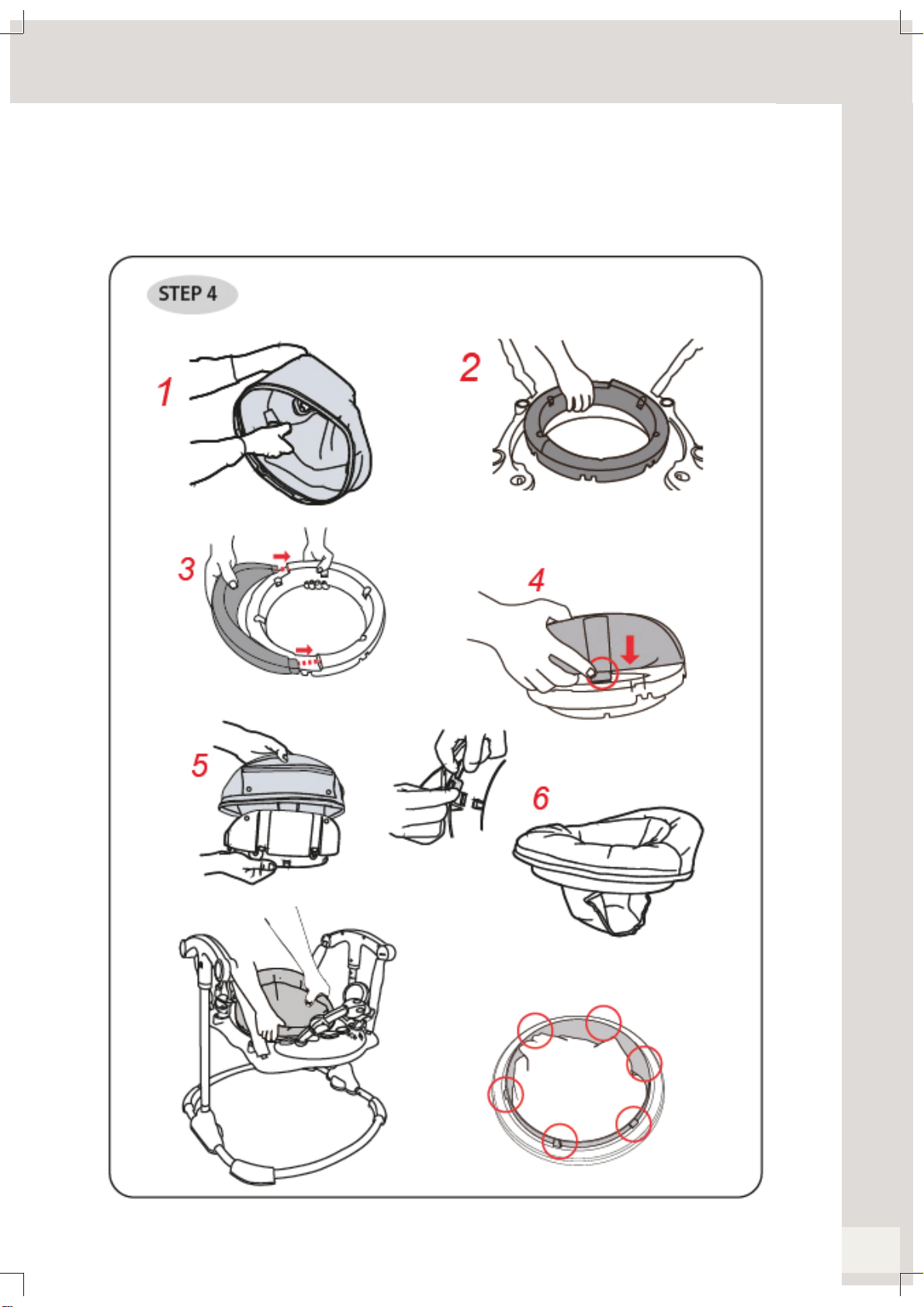 STEP 4

1

2

3

4

5

6