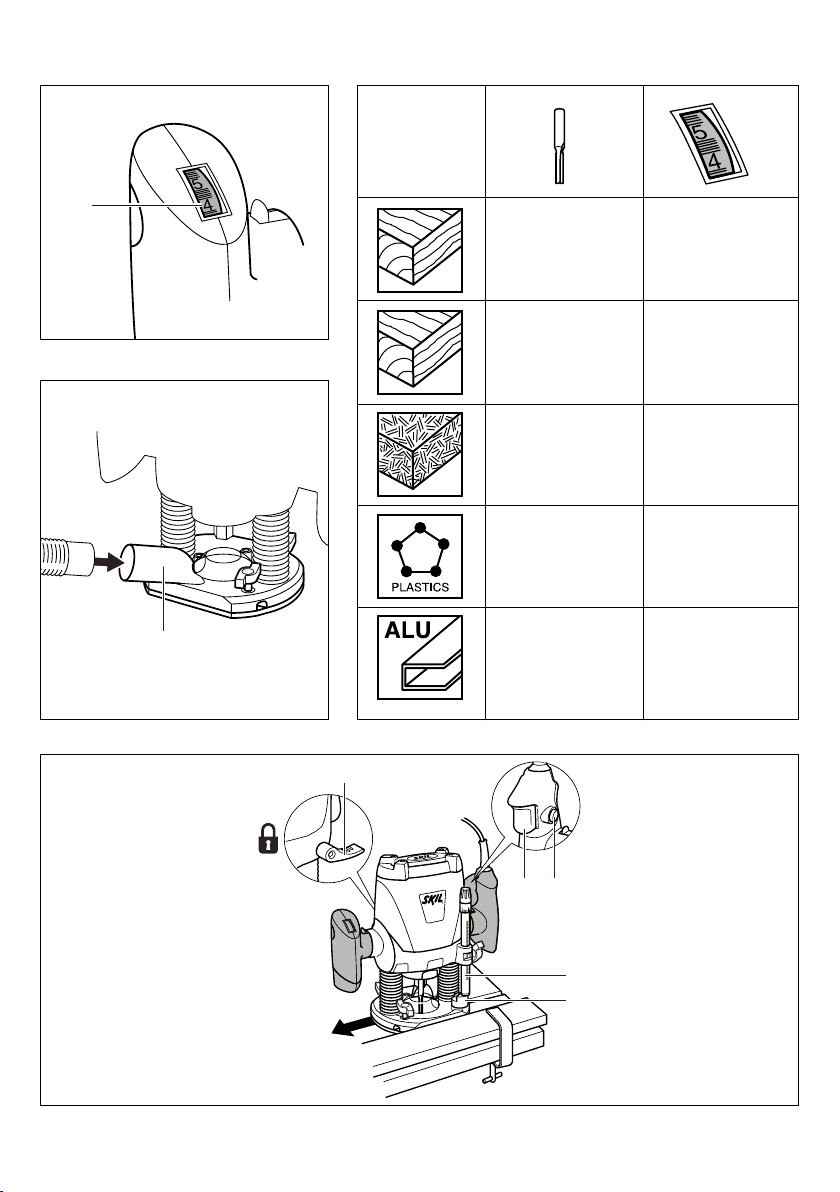 5
4

5
4

PLASTICS

ALU

SKIL