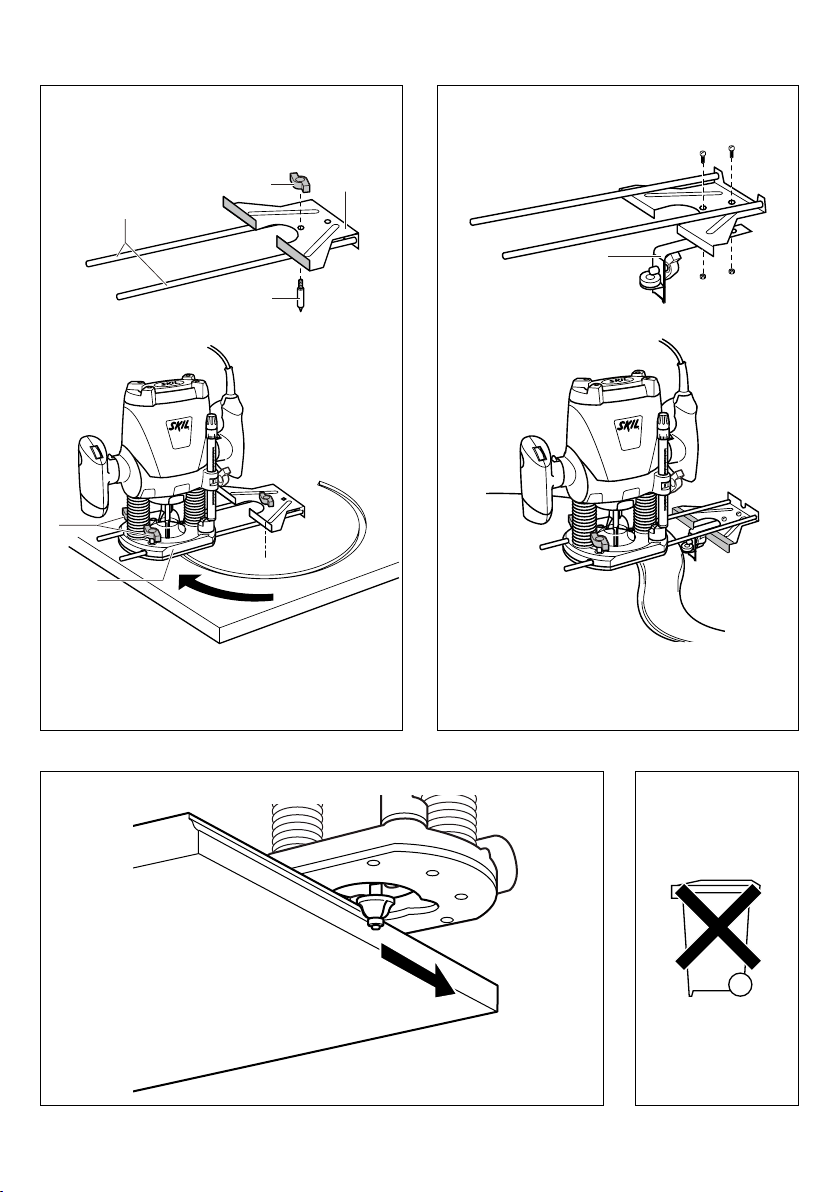 SKIL

SKIL