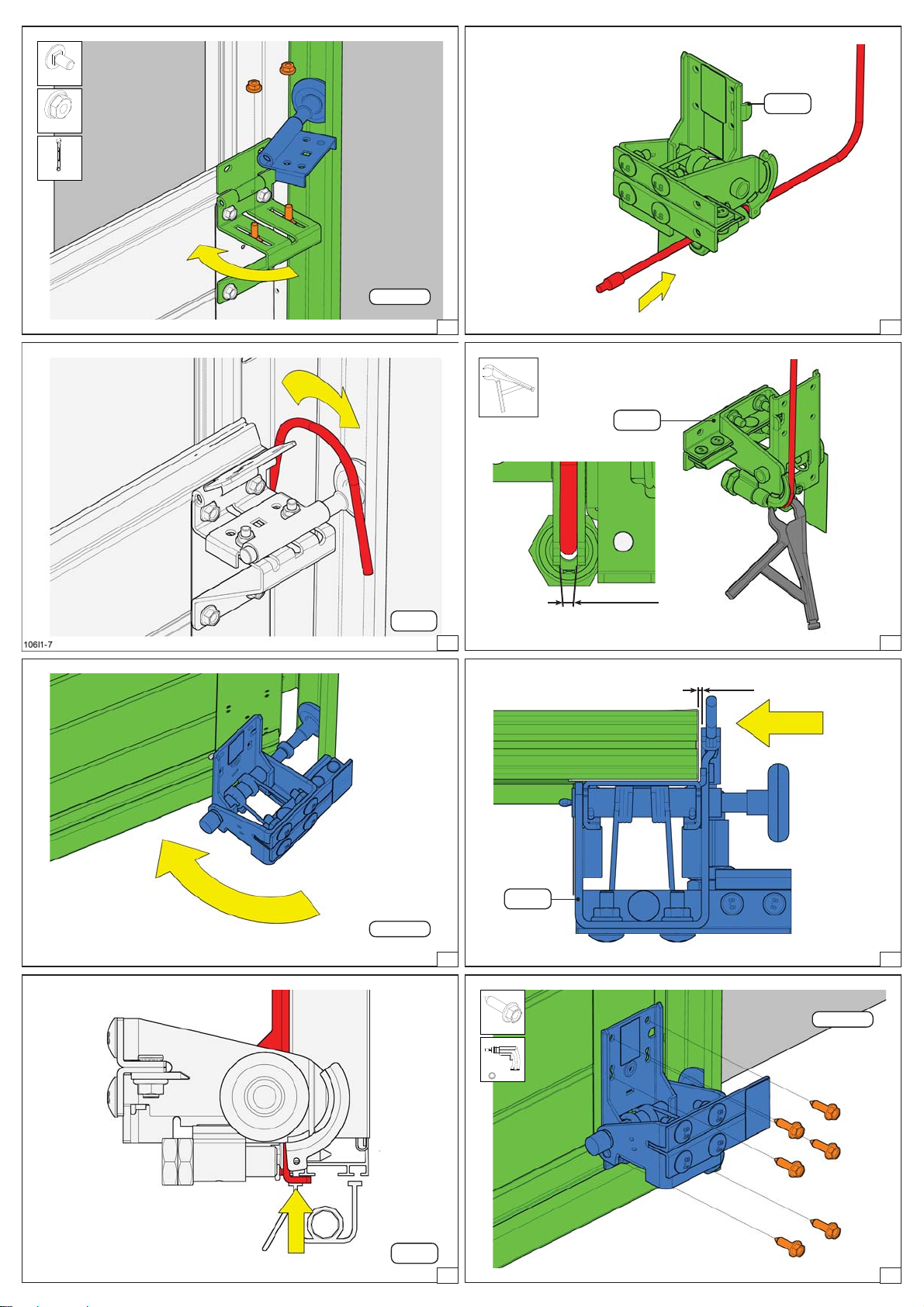 106I1-7