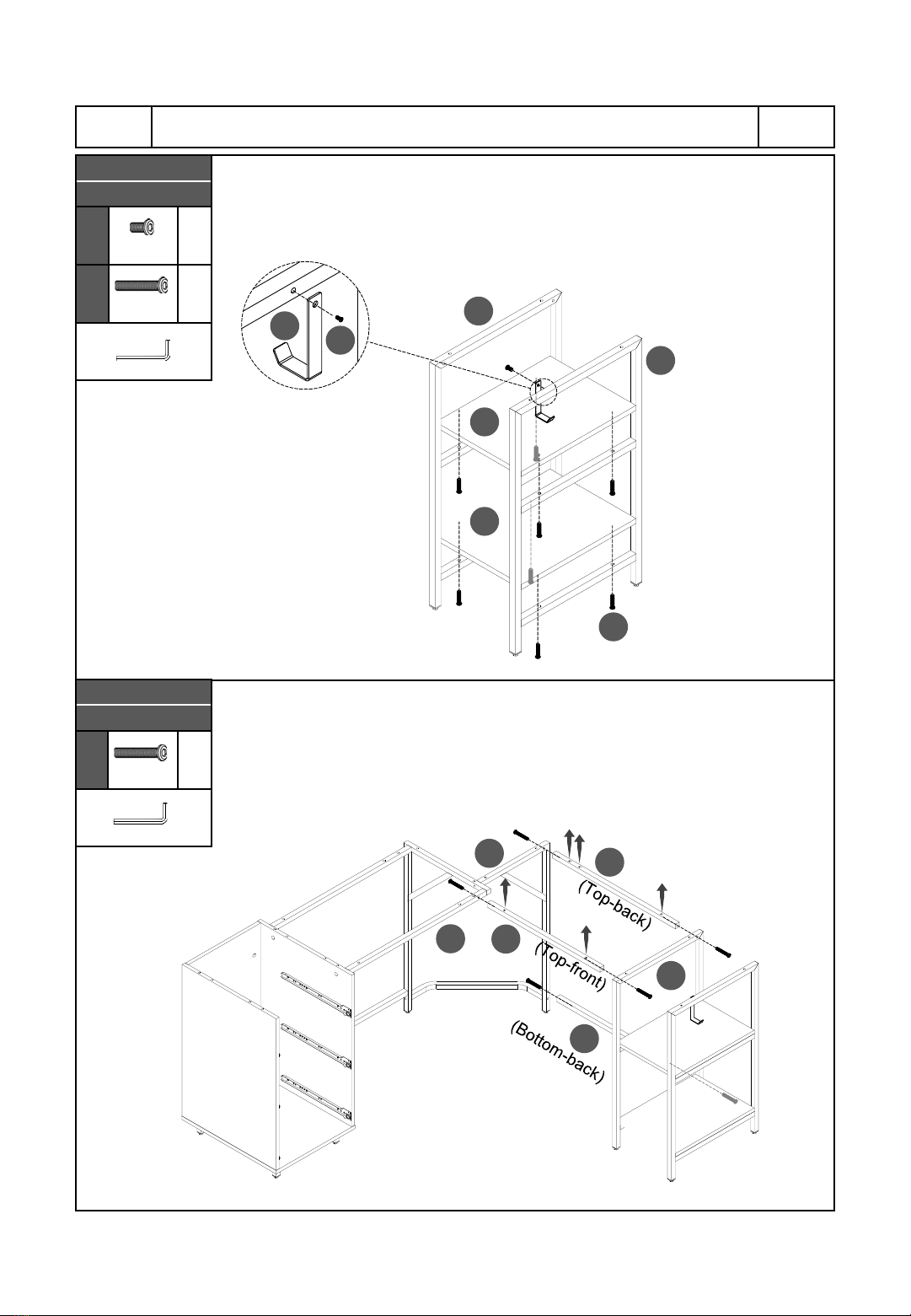 (Top-back)

(Top-front)

(Bottom-back)