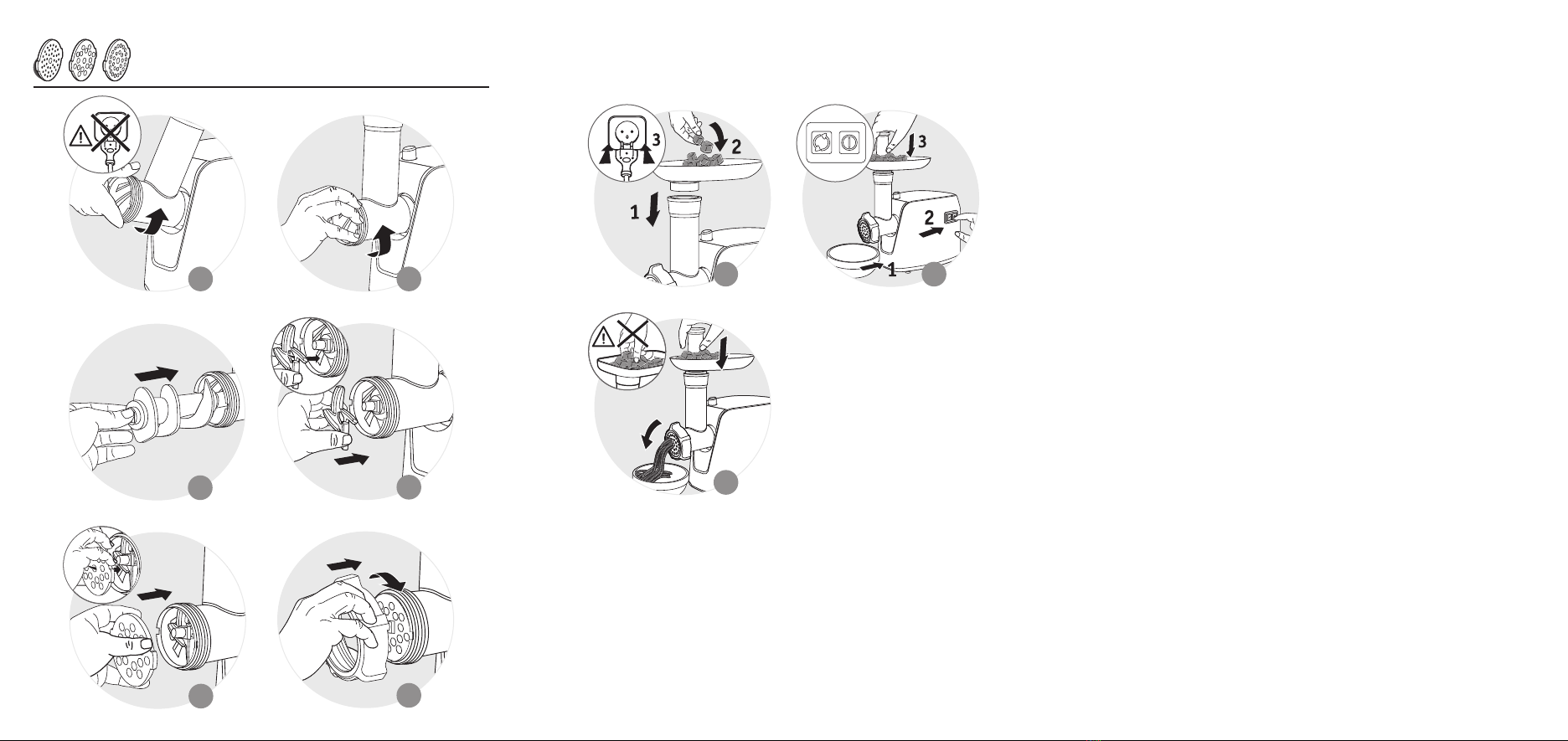 3
2
1

3
2
1