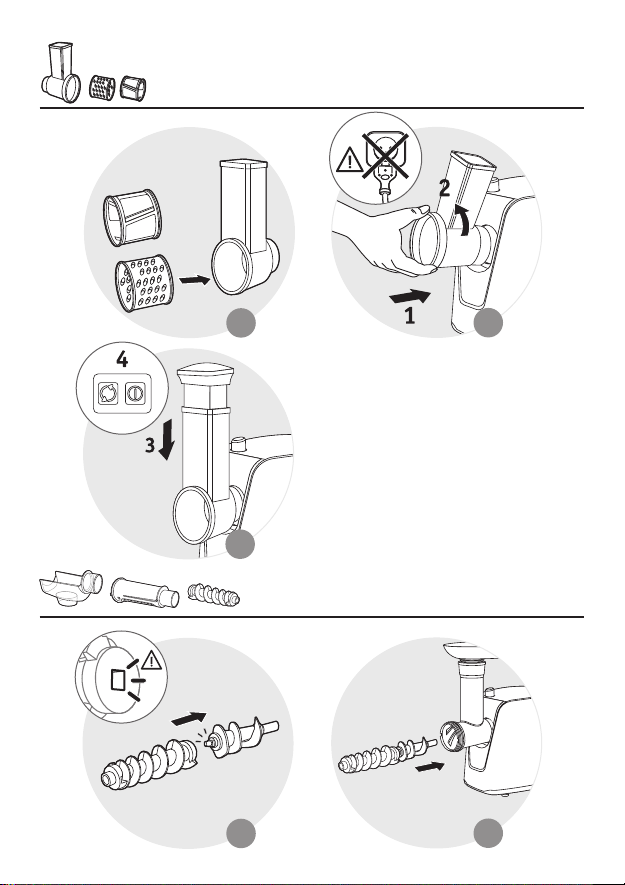 2
1
4
3