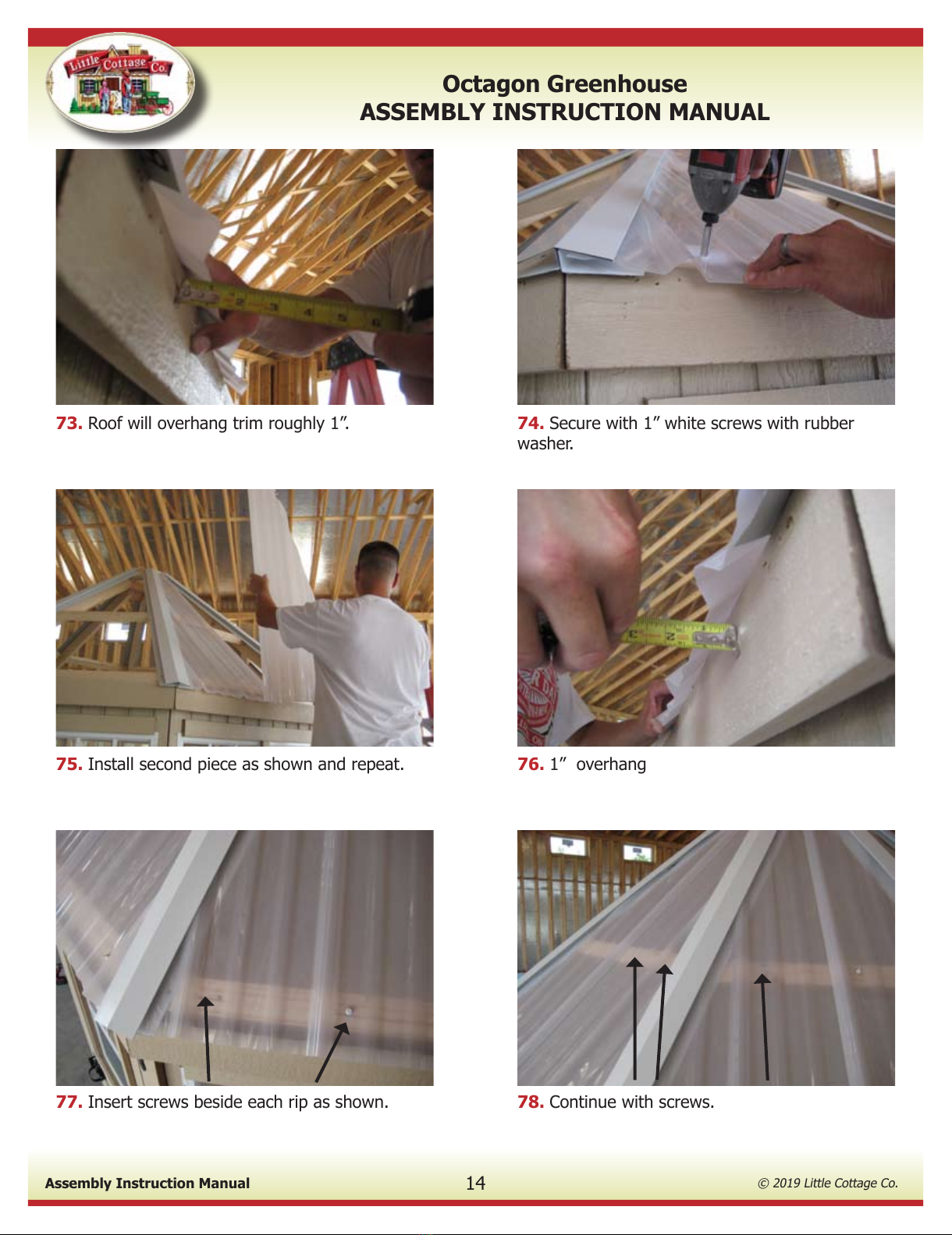 Little Cottage Co.

Octagon Greenhouse
ASSEMBLY INSTRUCTION MANUAL

73. Roof will overhang trim roughly 1”.

74. Secure with 1” white screws with rubber washer.

75. Install second piece as shown and repeat.

76. 1” overhang

77. Insert screws beside each rip as shown.

78. Continue with screws.

Assembly Instruction Manual

14

© 2019 Little Cottage Co.