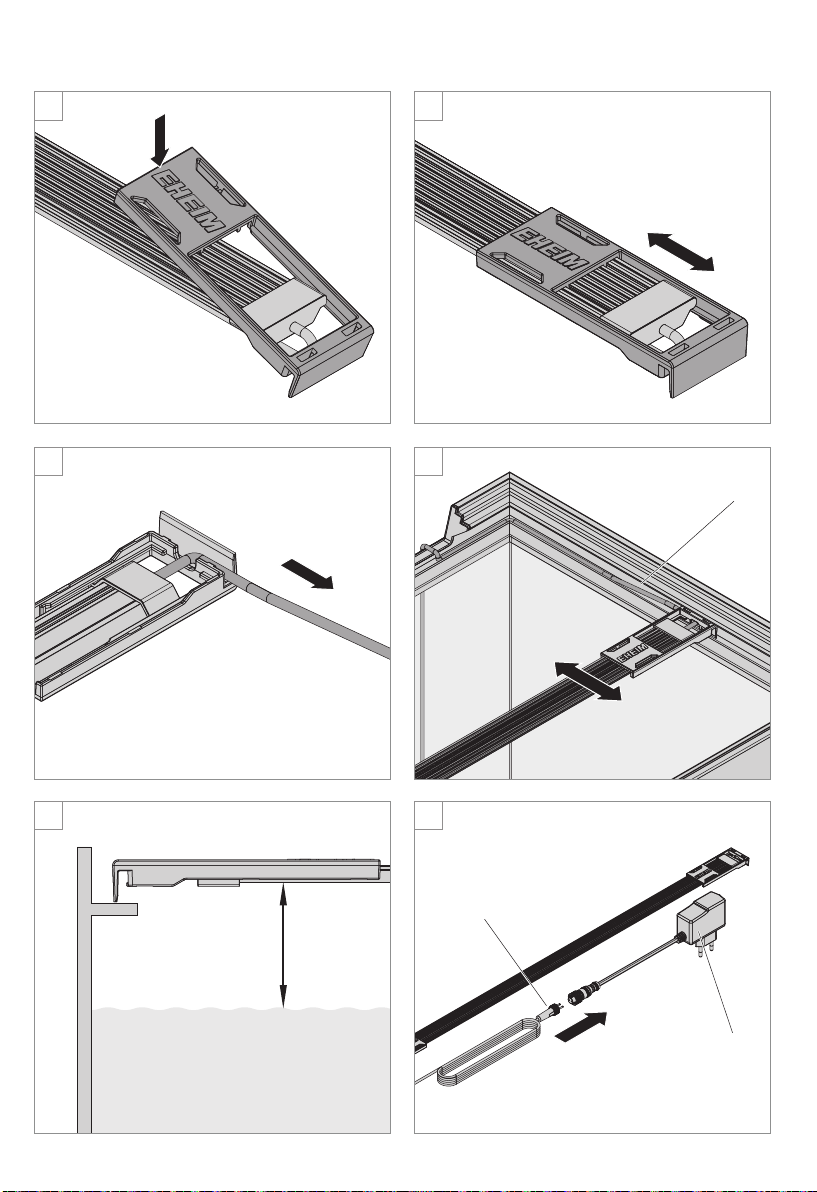 EHEIM

EHEIM

EHEIM