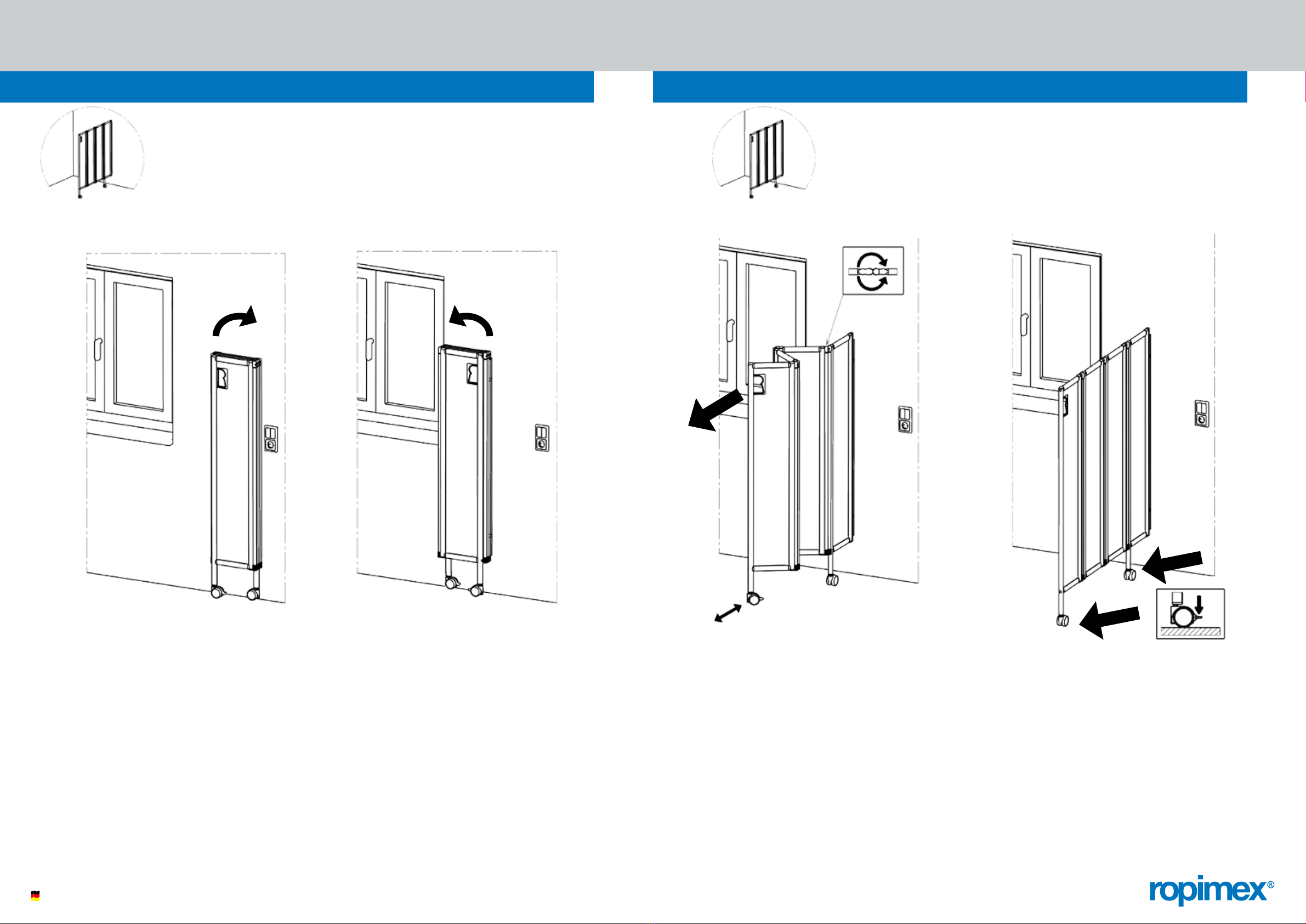 ropimex®