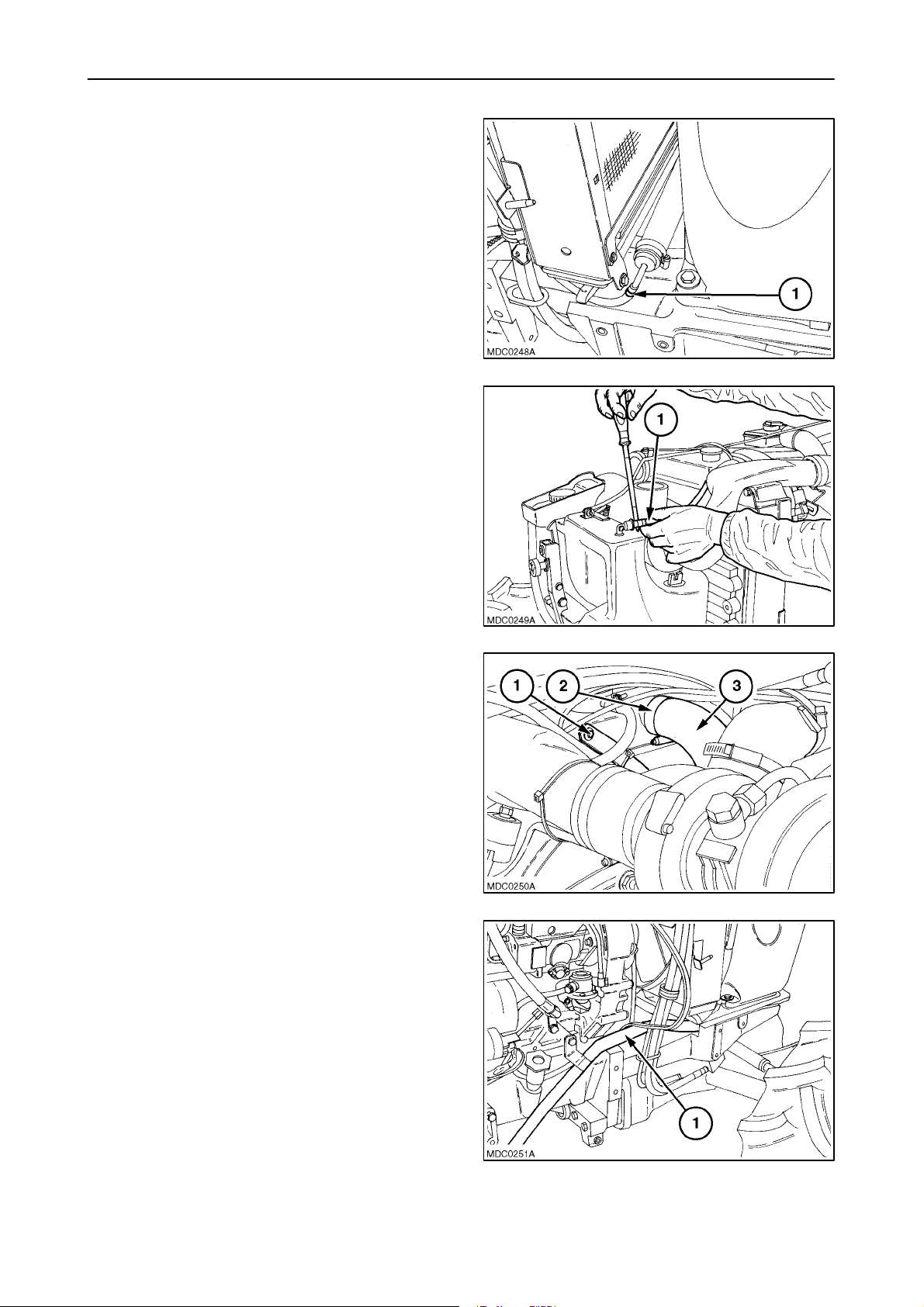 1

MDC0248A

1

MDC0249A

1 2 3

MDC0250A

1

MDC0251A