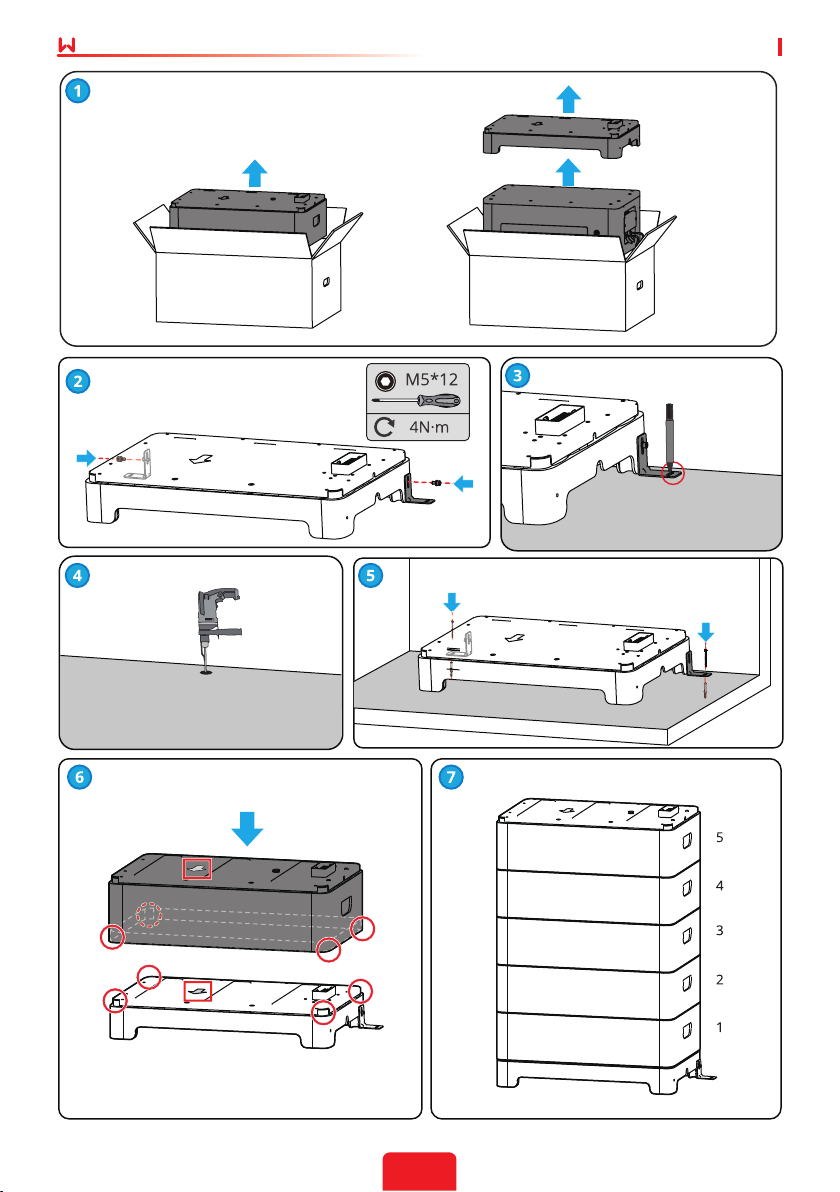 1

2
M5*12
4N·m

3

4

5

6

7
5
4
3
2
1