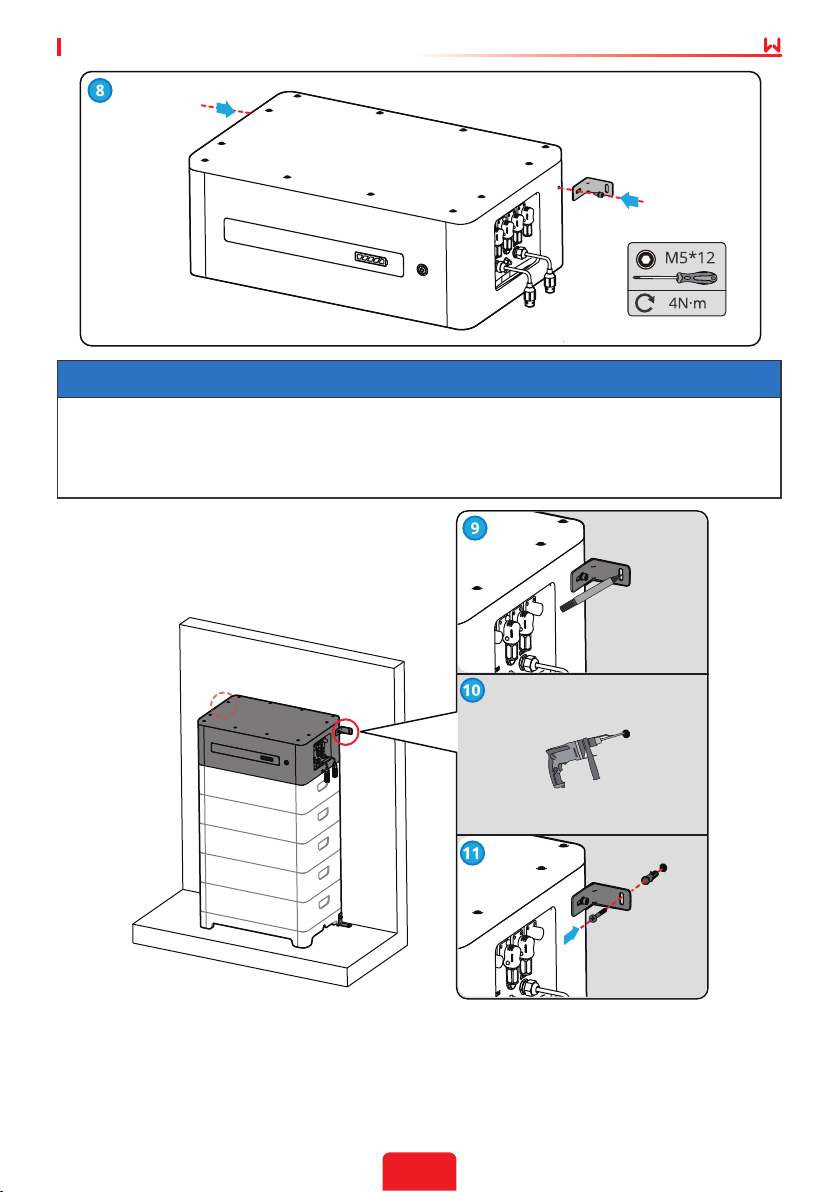 8

M5*12

4N·m

9

10

11