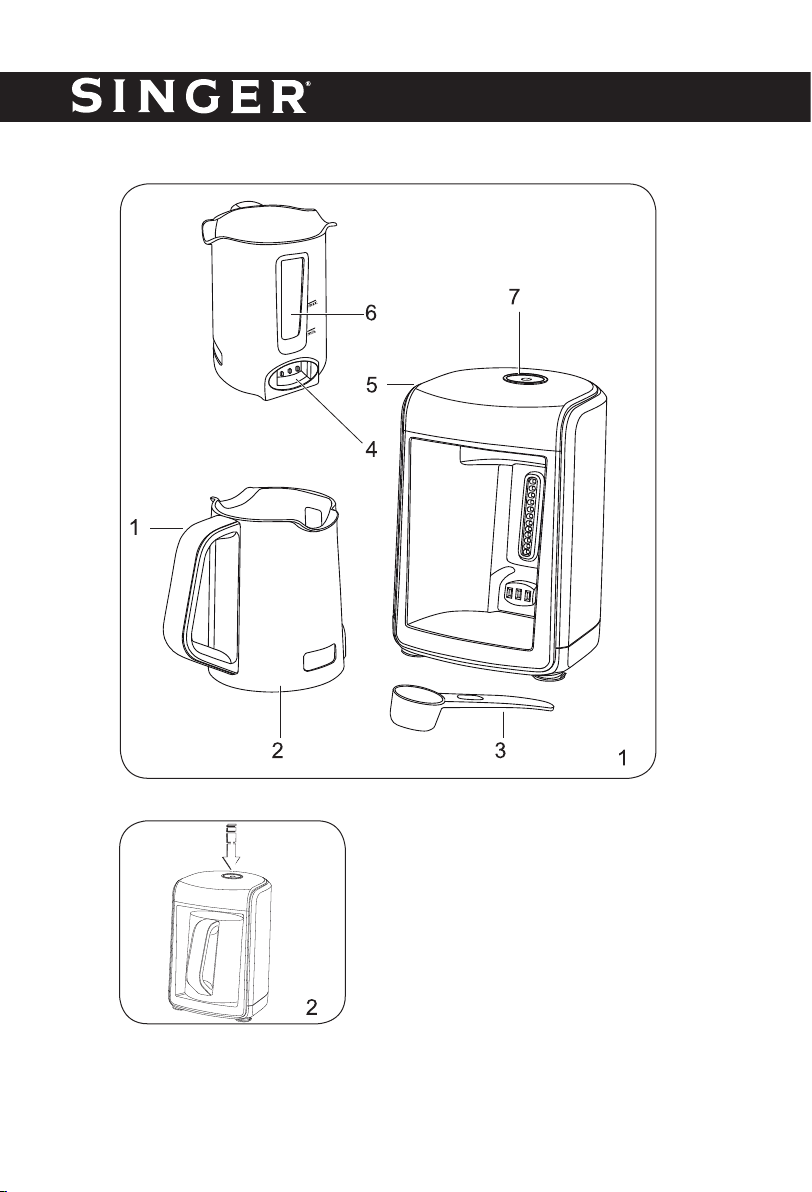 SINGER®

6
7
5
4
1
2
3
1

2