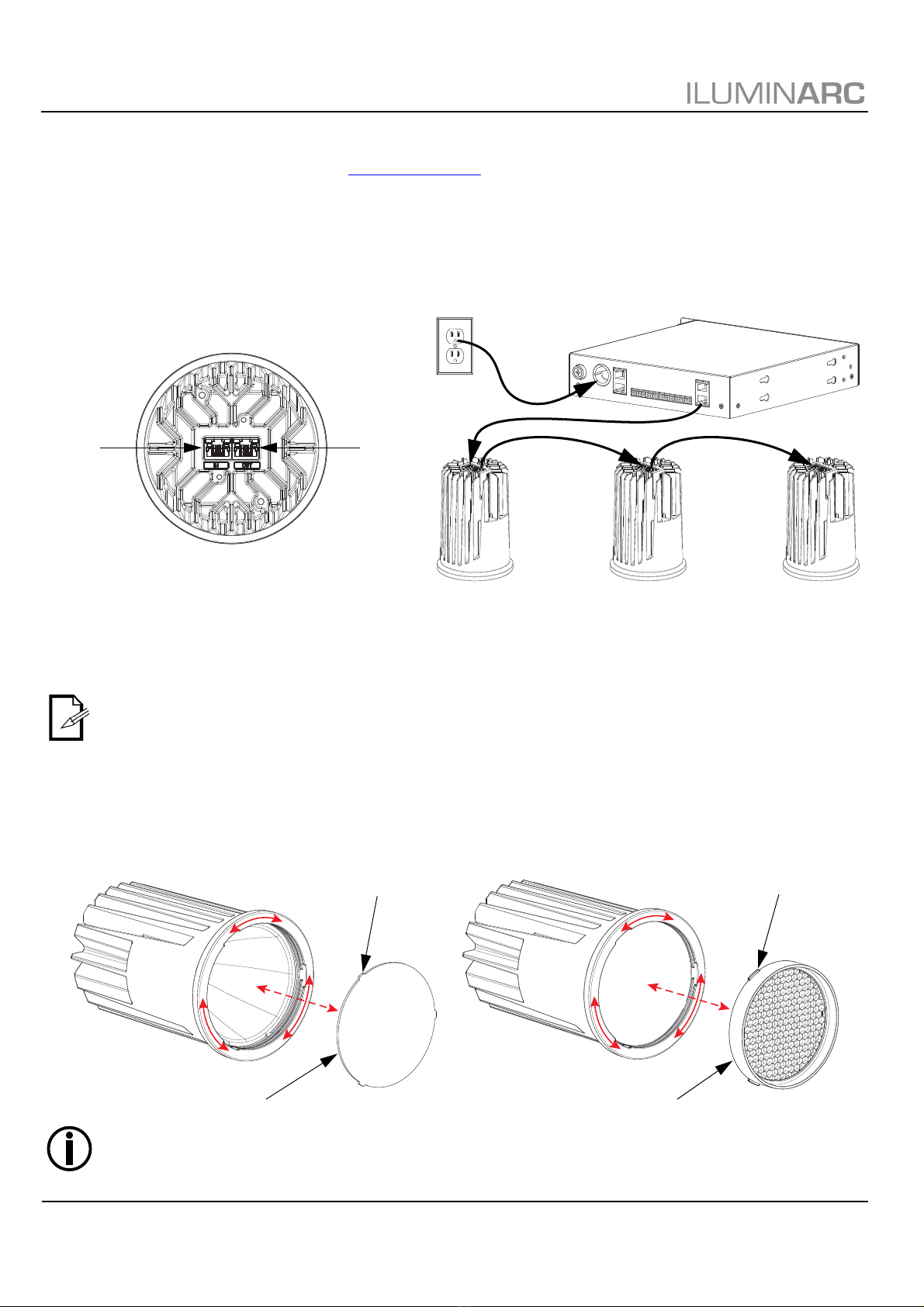 ILUMINARC