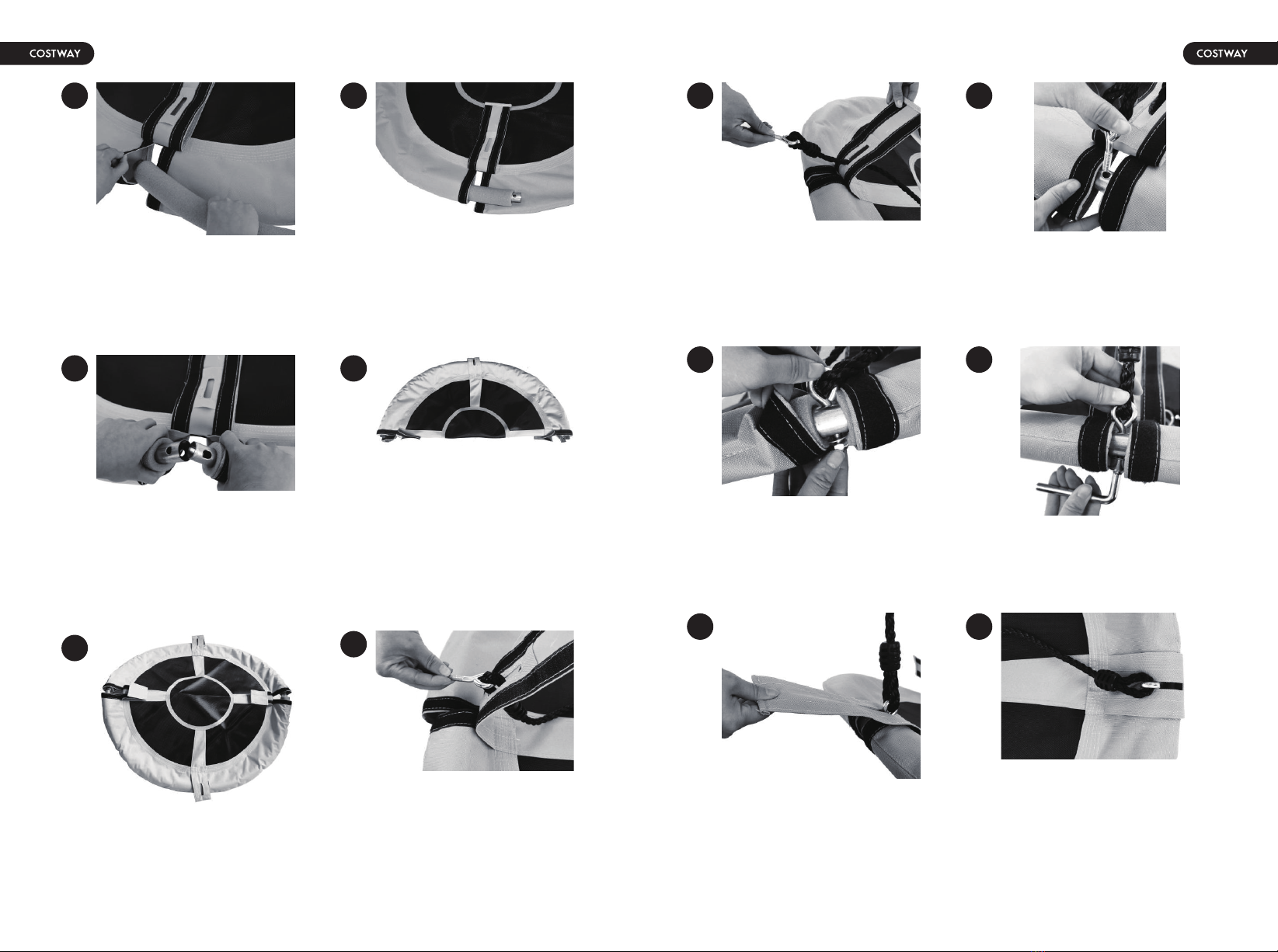 COSTWAY

COSTWAY