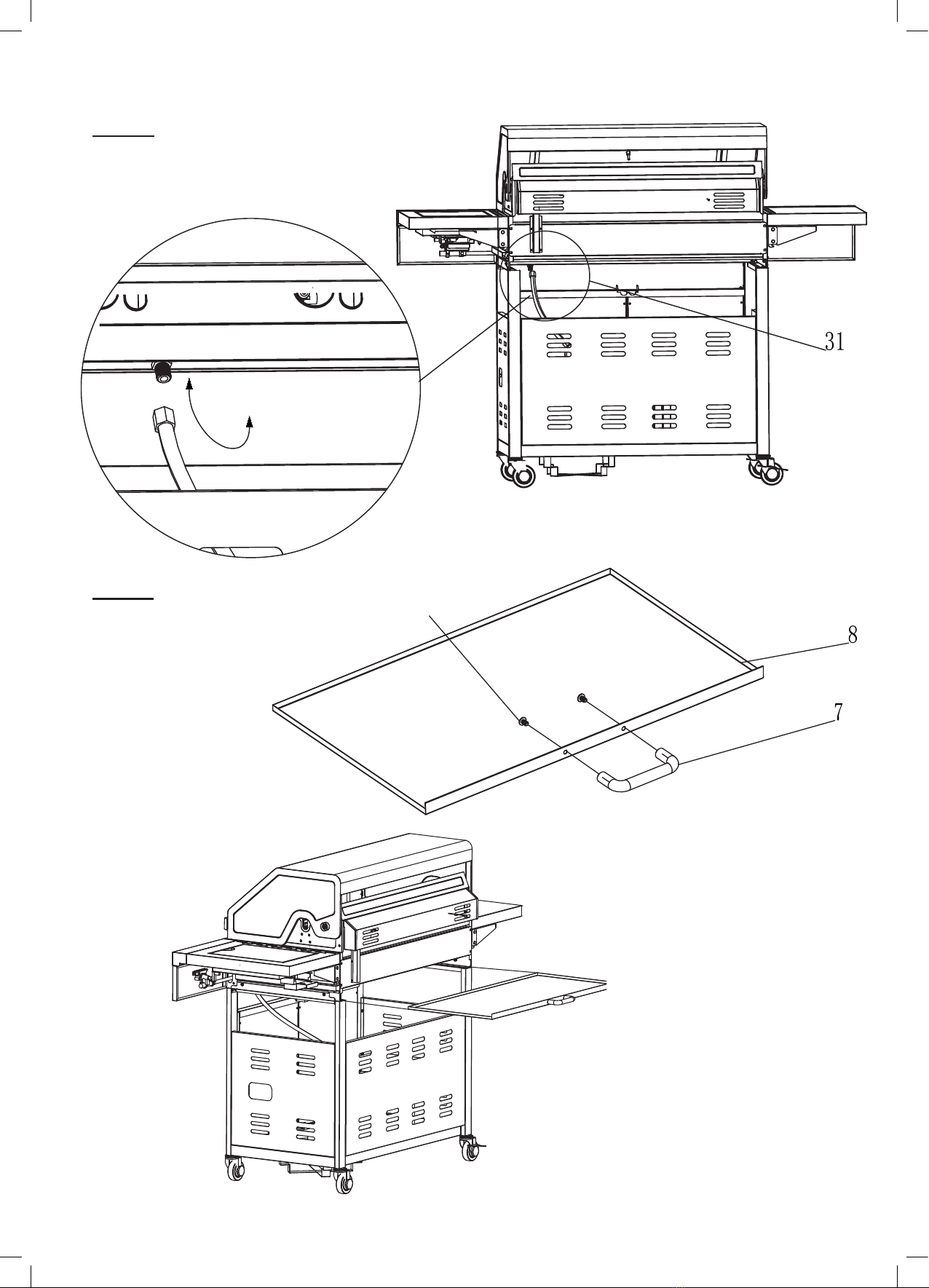 31

8

7