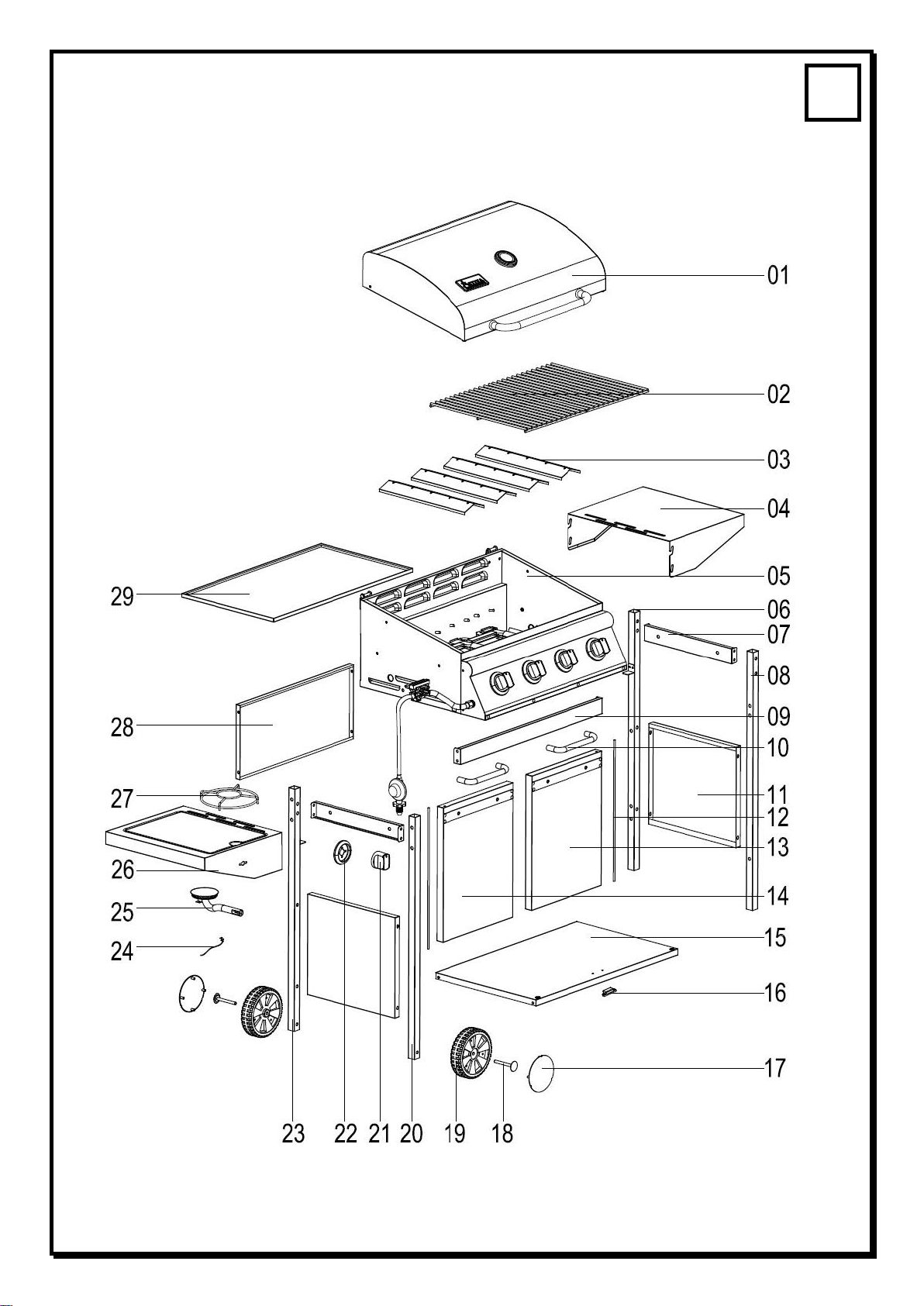 01
02
03
04
05
06
07
08
09
10
11
12
13
14
15
16
17
29
28
27
26
25
24
23 22 21 20 19 18