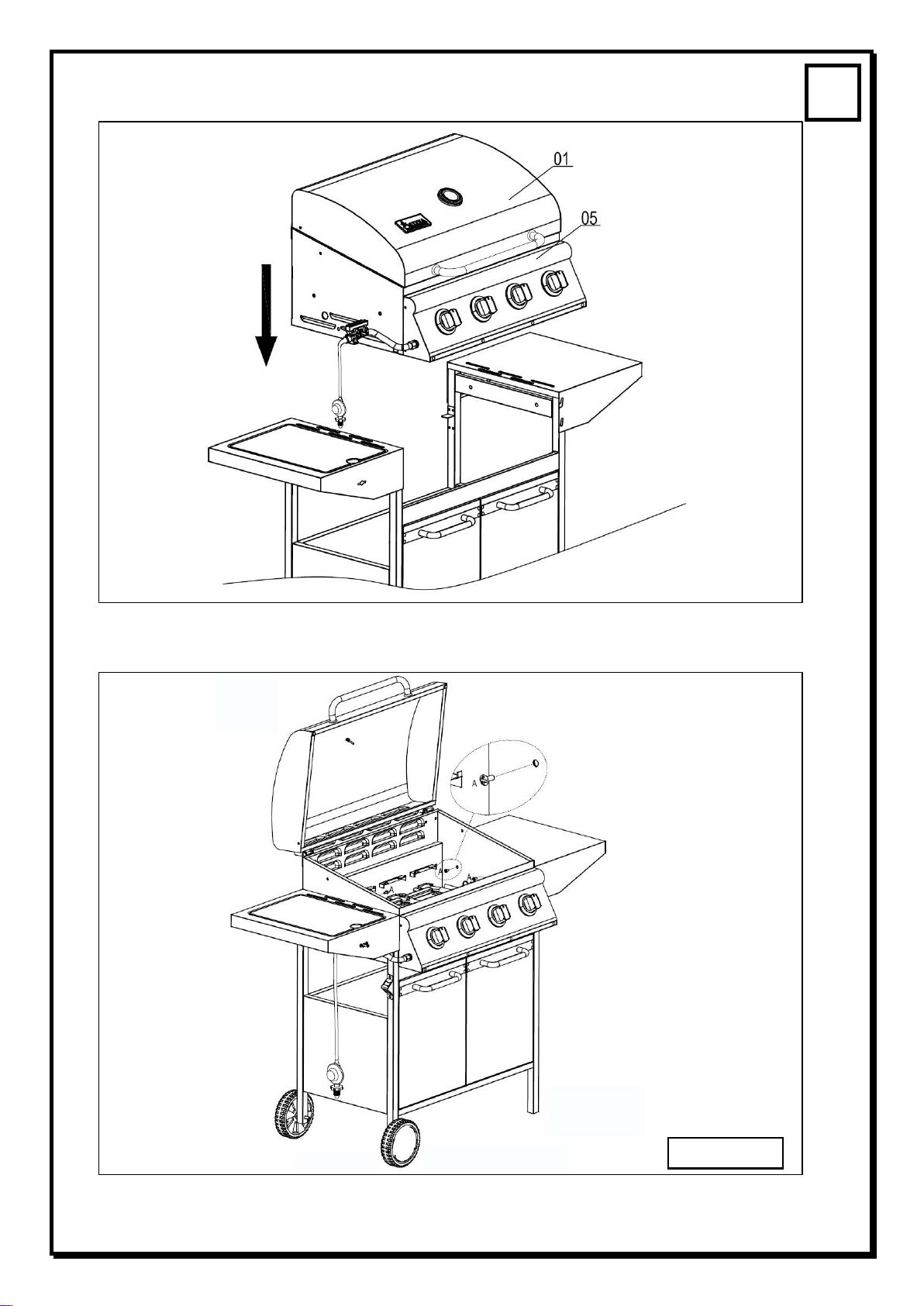 01

05

A

A

A

A