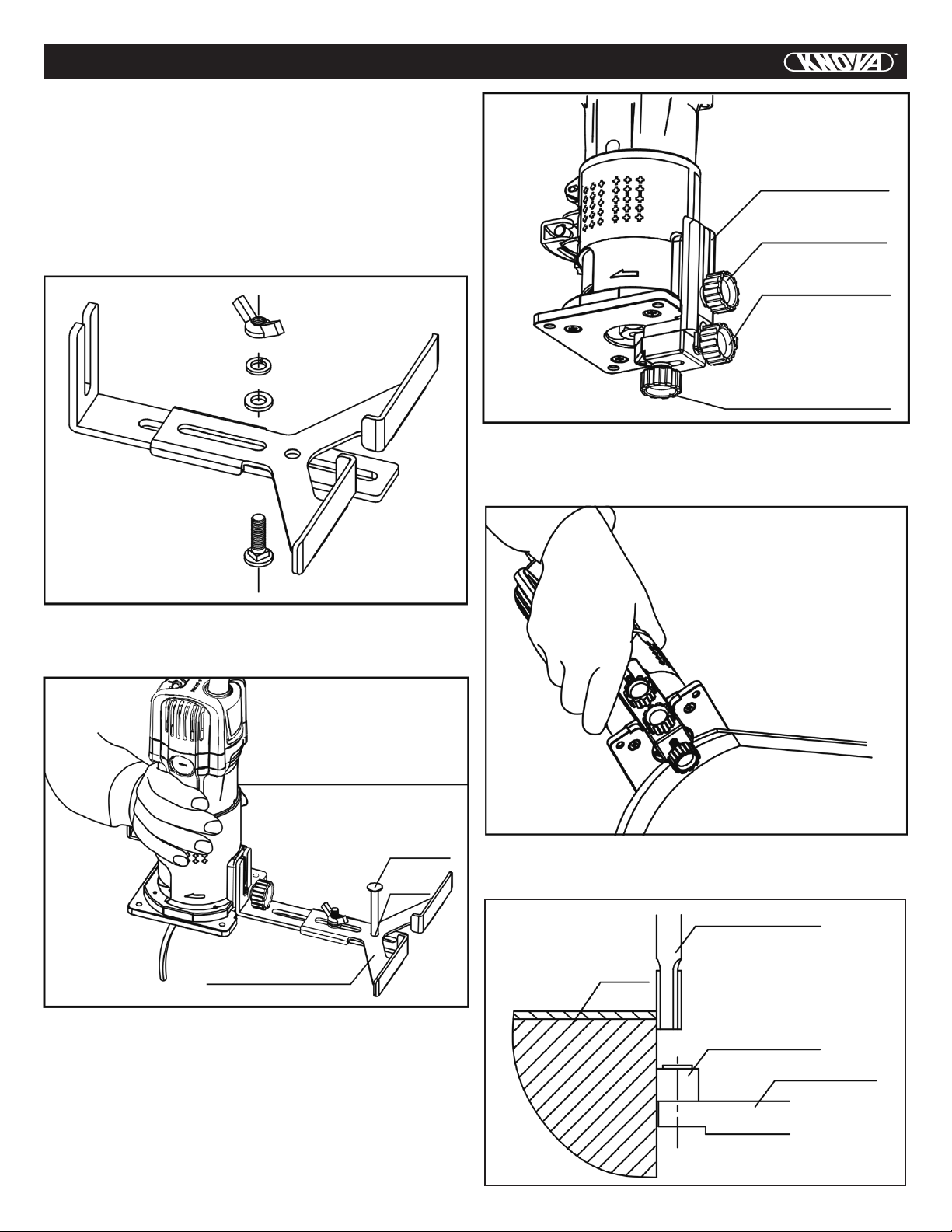 KNOVA