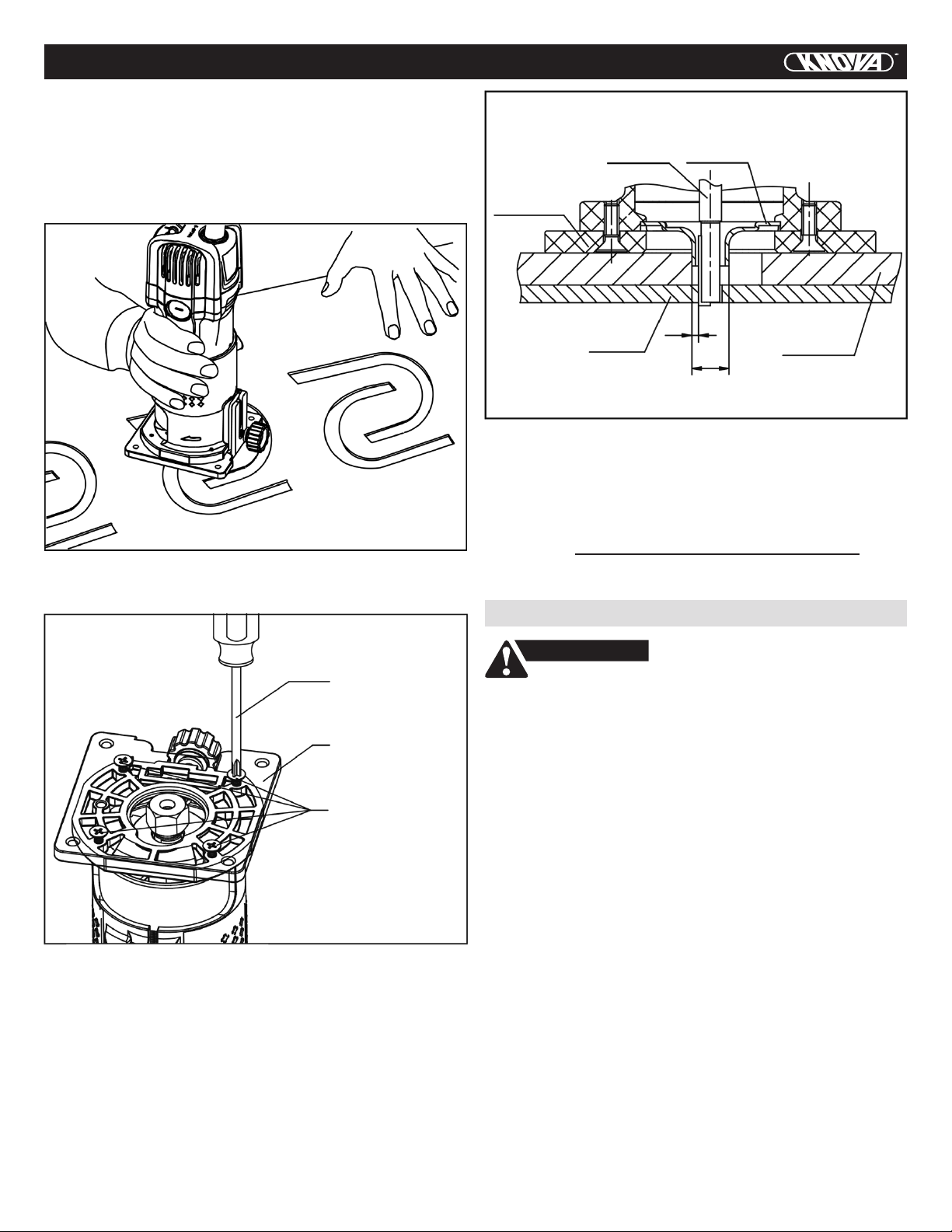 KNOVA