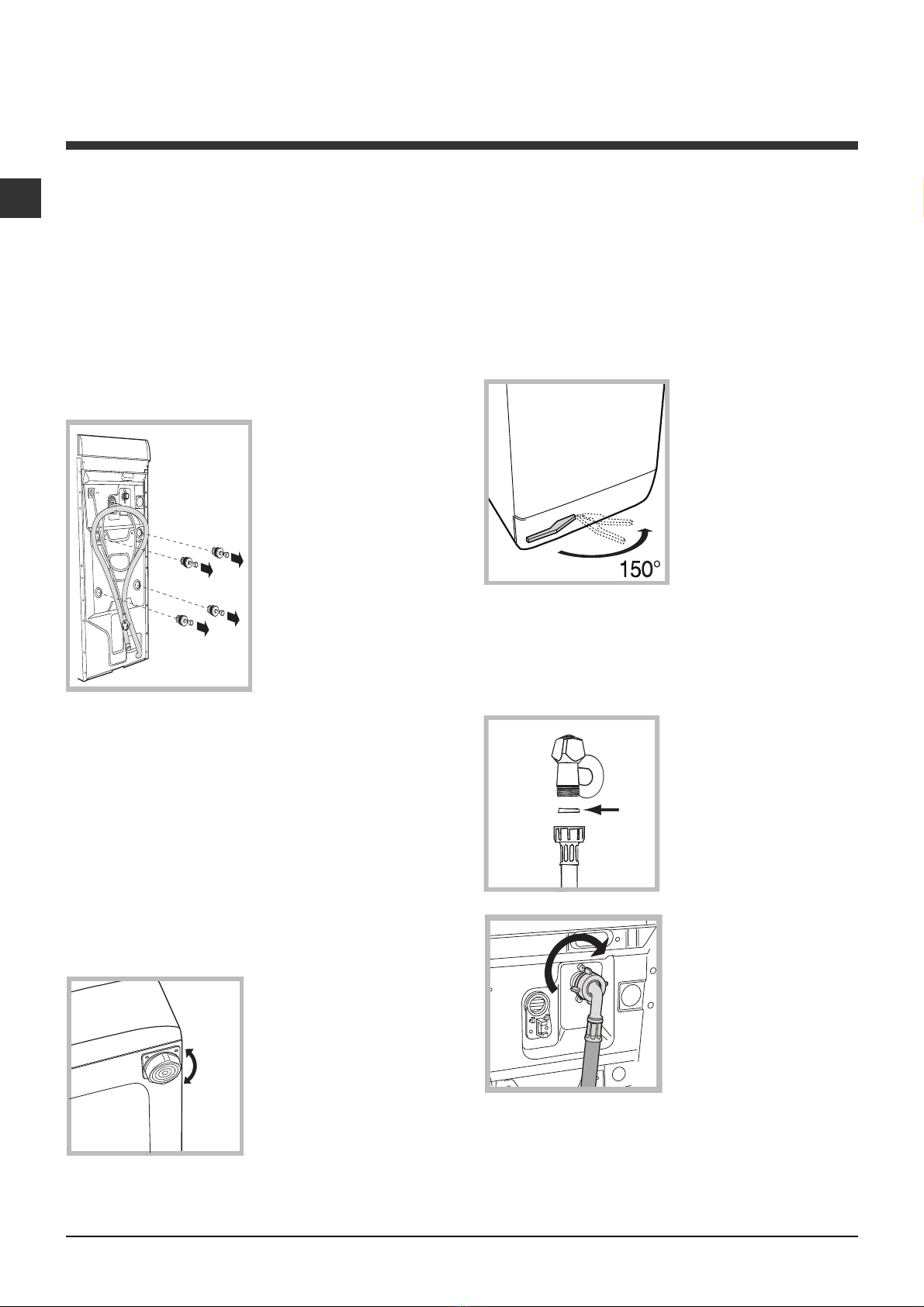 150°