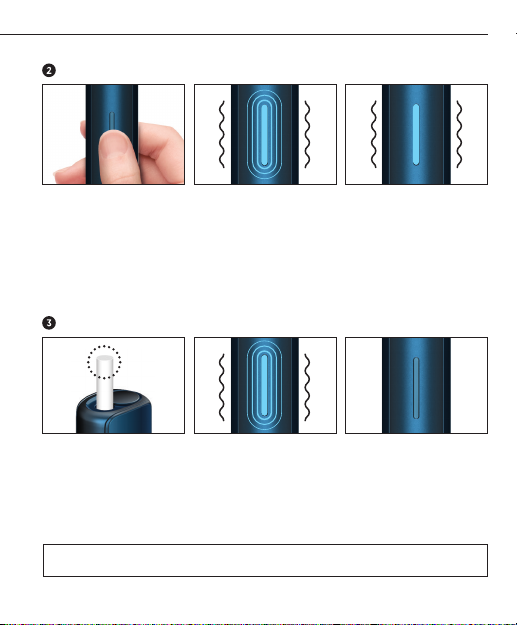 2

3