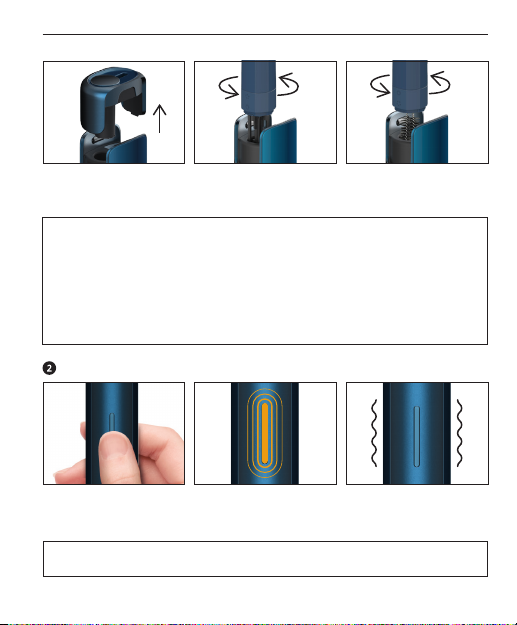 2