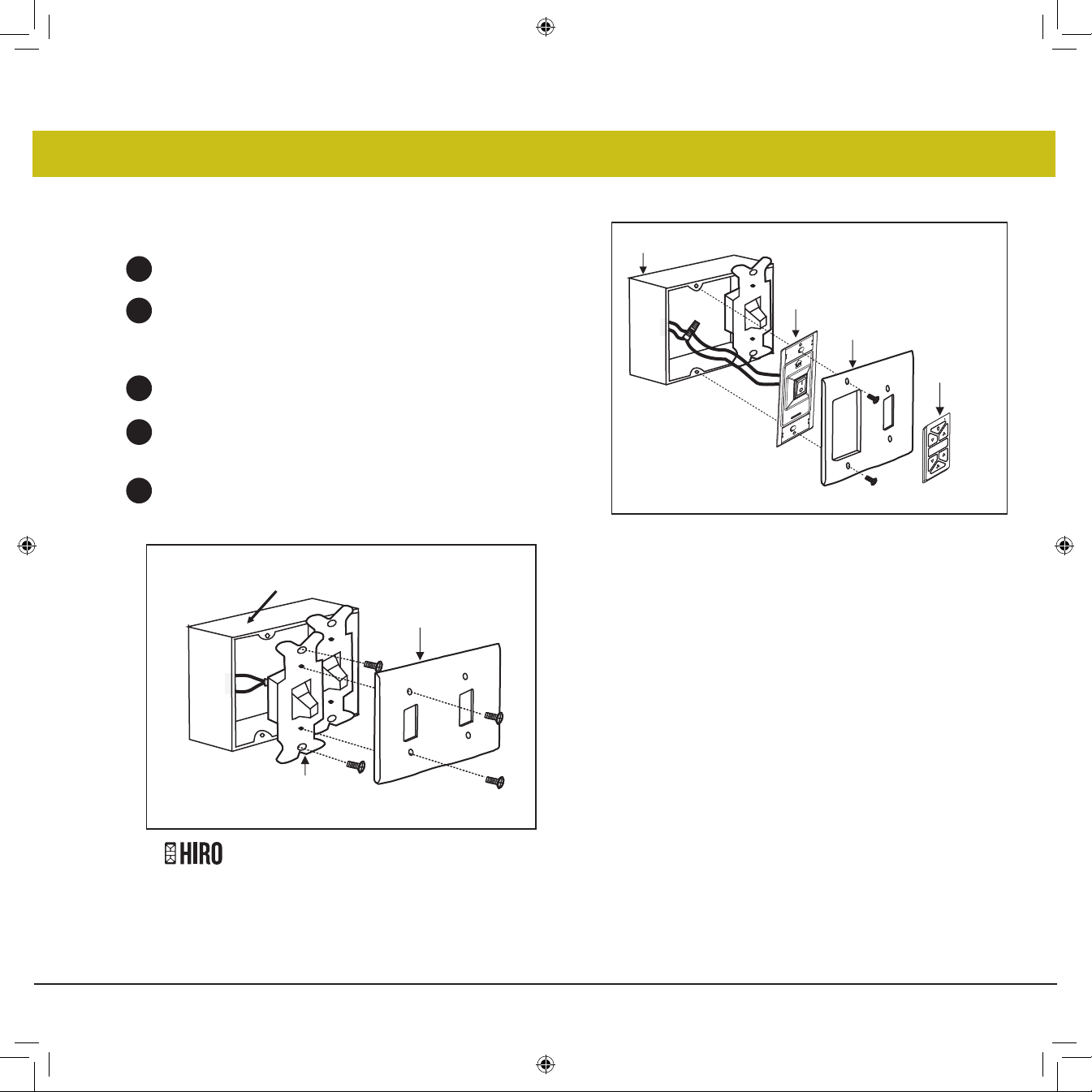 HIRO