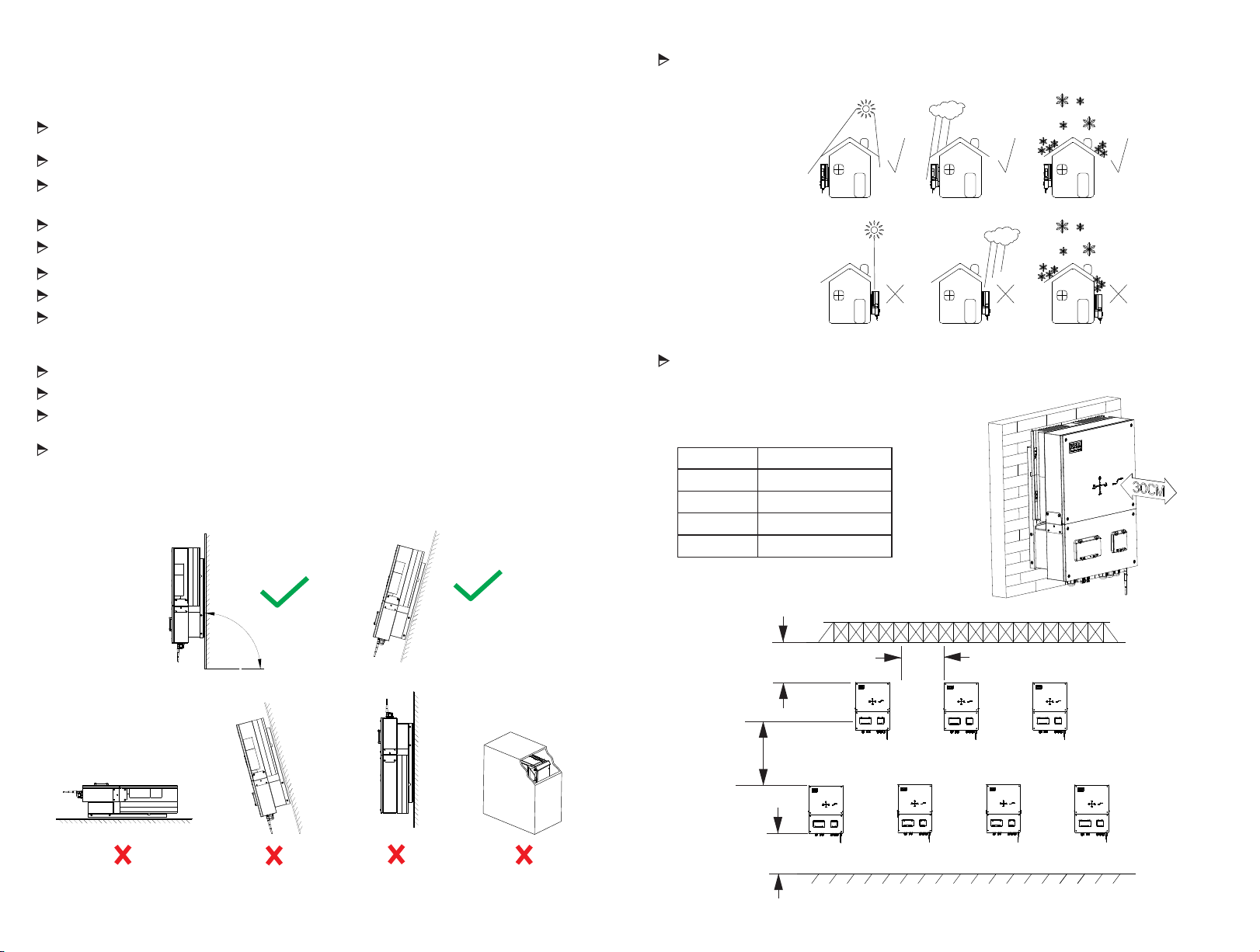 30CM