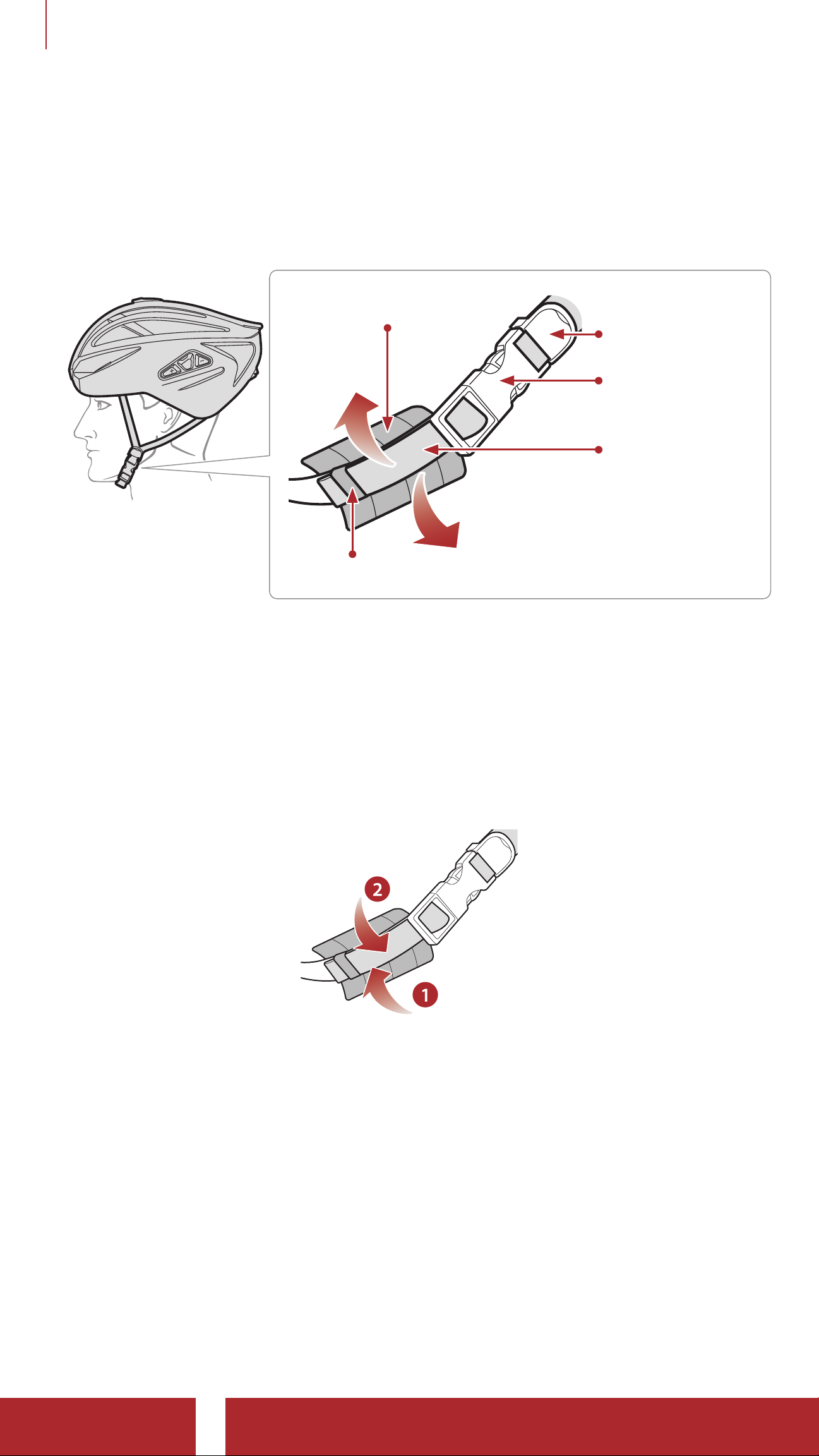 2
1