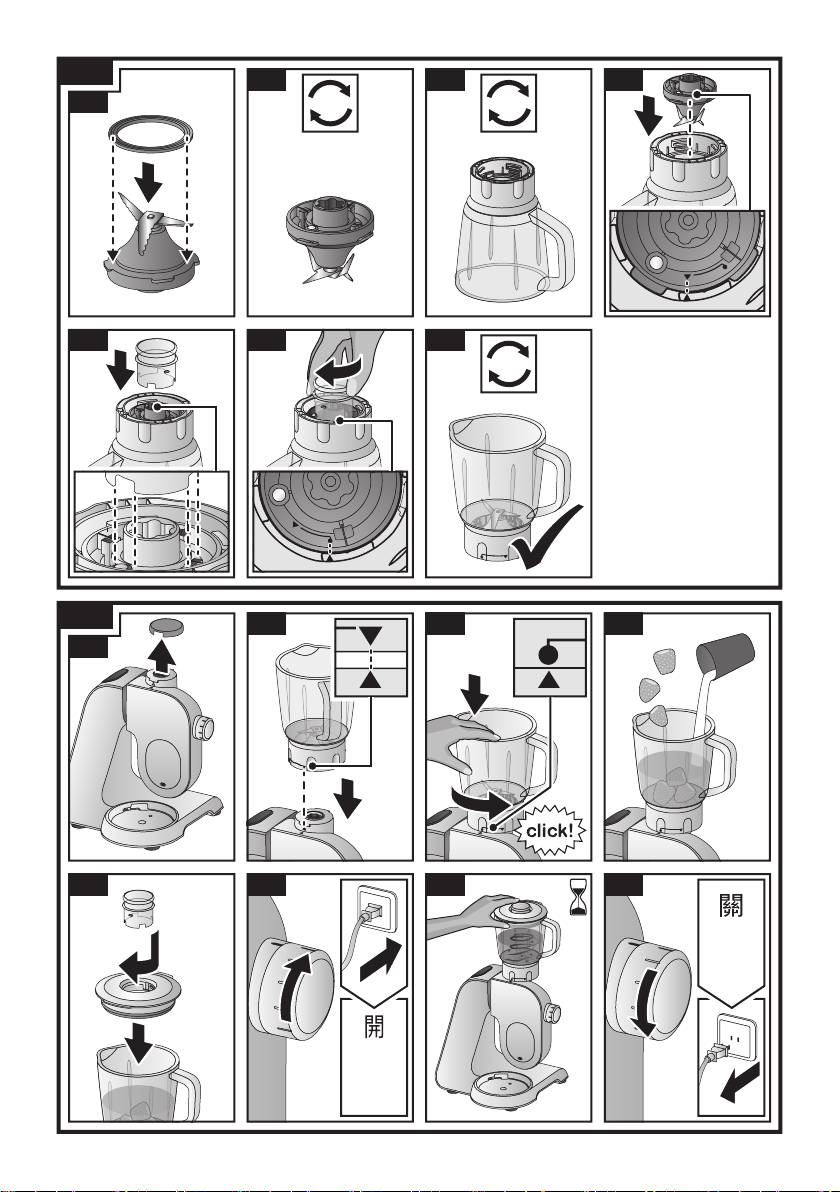 click!

開

關