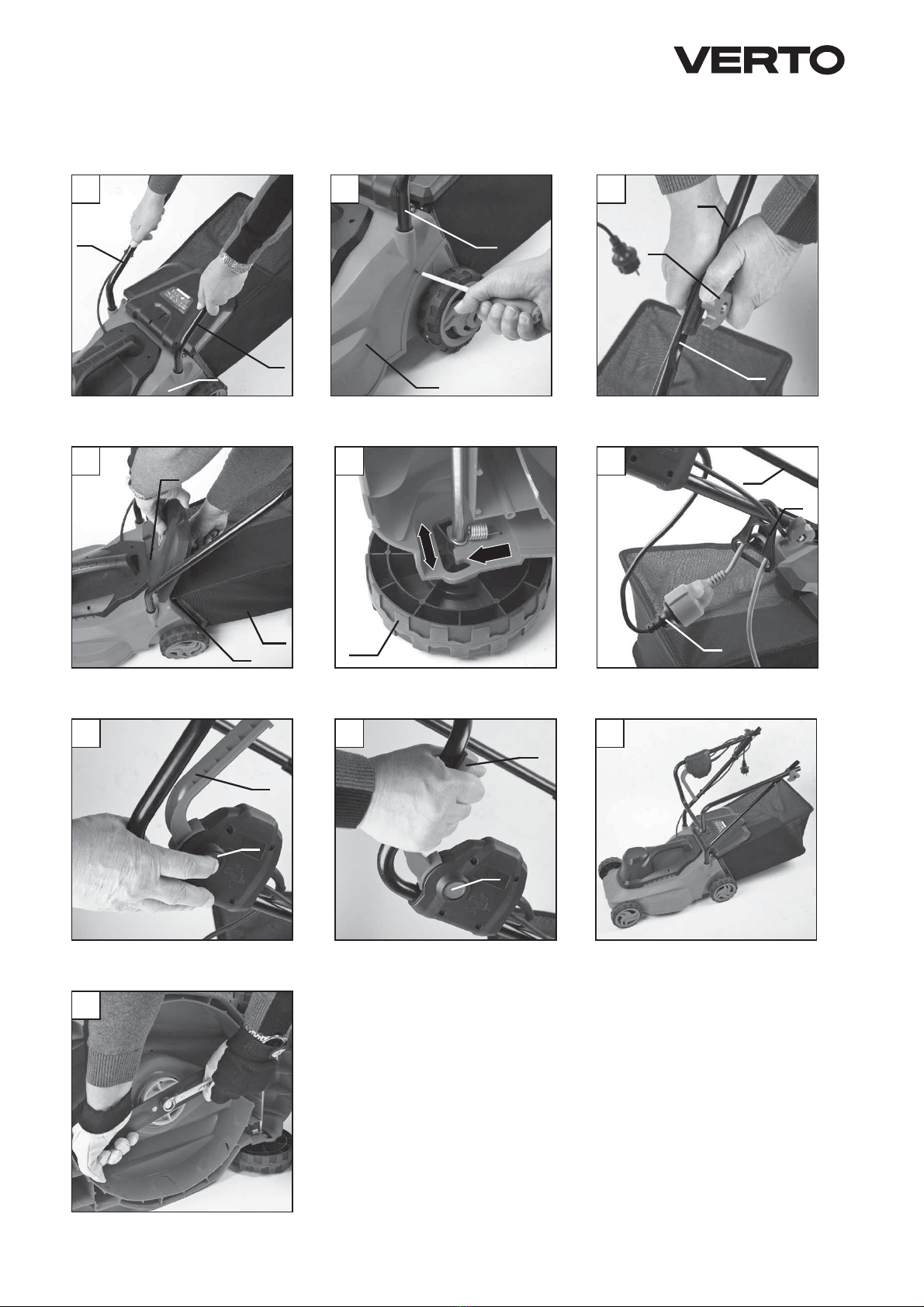 VERTO