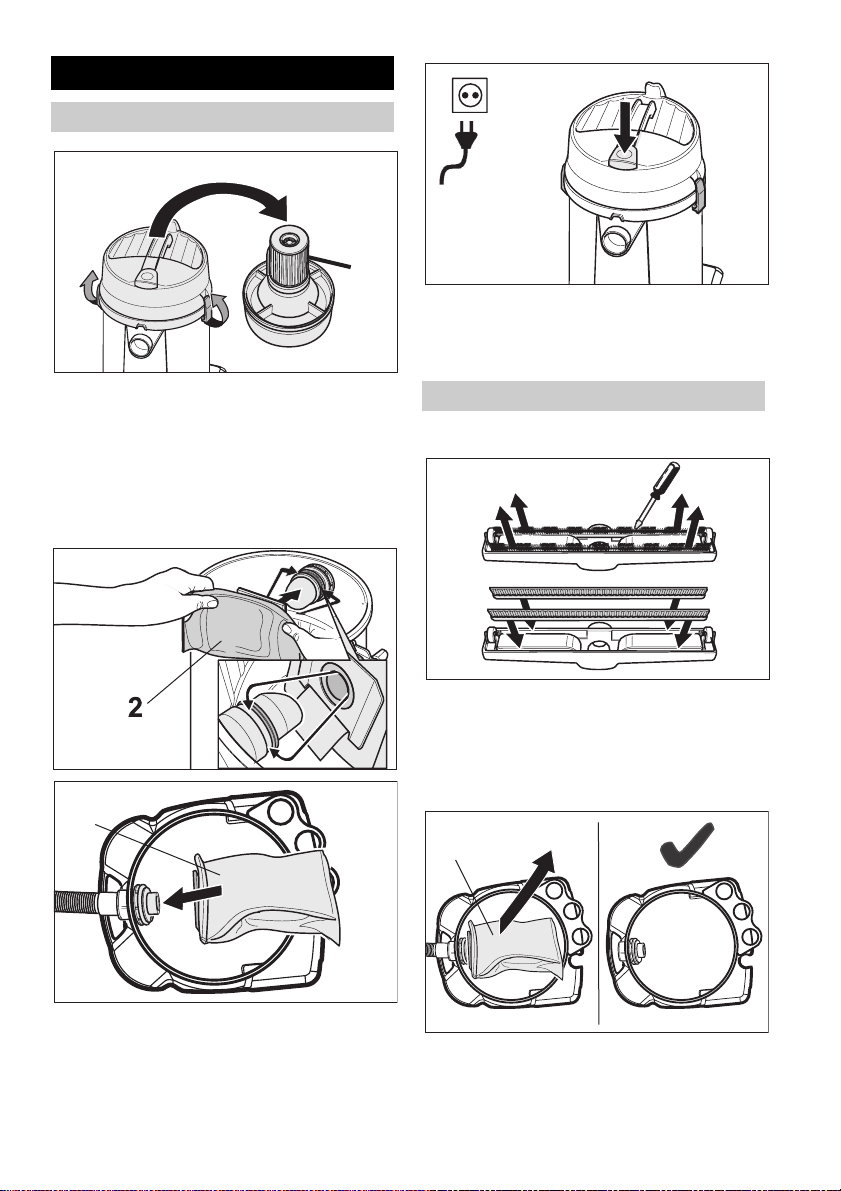 2