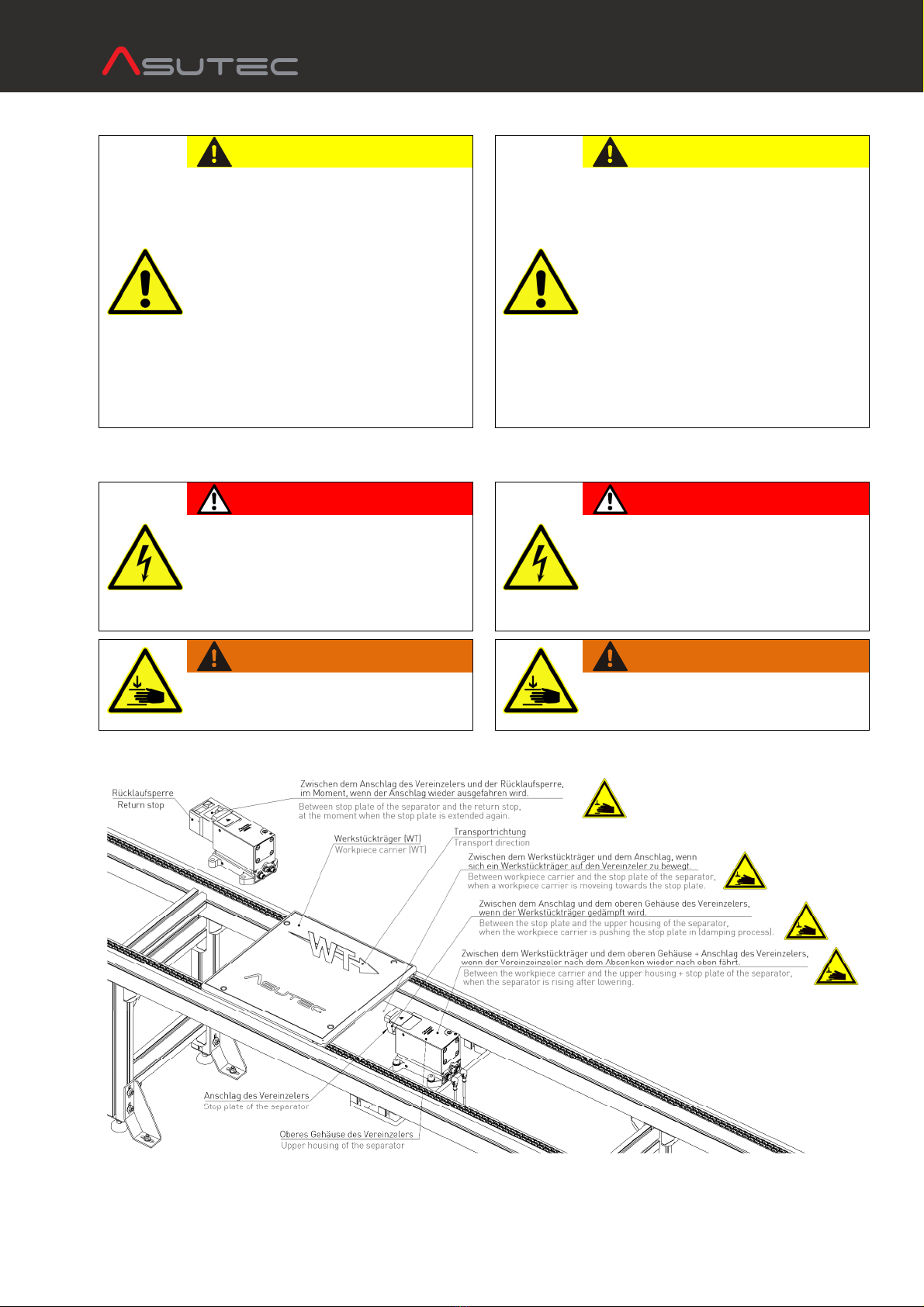 ASUTEC

Rücklaufsperre
Return stop

Zwischen dem Anschlag des Vereinzelers und der Rücklaufsperre, im Moment, wenn der Anschlag wieder ausgefahren wird.
Between stop plate of the separator and the return stop, at the moment when the stop plate is extended again.

Werkstückträger (WT)
Workpiece carrier (WT)

Transportrichtung
Transport direction

Zwischen dem Werkstückträger und dem Anschlag, wenn sich ein Werkstückträger auf den Vereinzeler zu bewegt.
Between workpiece carrier and the stop plate of the separator, when a workpiece carrier is moveing towards the stop plate.

Zwischen dem Anschlag und dem oberen Gehäuse des Vereinzelers, wenn der Werkstückträger gedämpft wird.
Between the stop plate and the upper housing of the separator, when the workpiece carrier is pushing the stop plate in (damping process).

Zwischen dem Werkstückträger und dem oberen Gehäuse + Anschlag des Vereinzelers, wenn der Vereinzeinzeler nach dem Absenken wieder nach oben fährt.
Between the workpiece carrier and the upper housing + stop plate of the separator, when the separator is rising after lowering.

WT

ASUTEC

Anschlag des Vereinzelers
Stop plate of the separator

Oberes Gehäuse des Vereinzelers
Upper housing of the separator