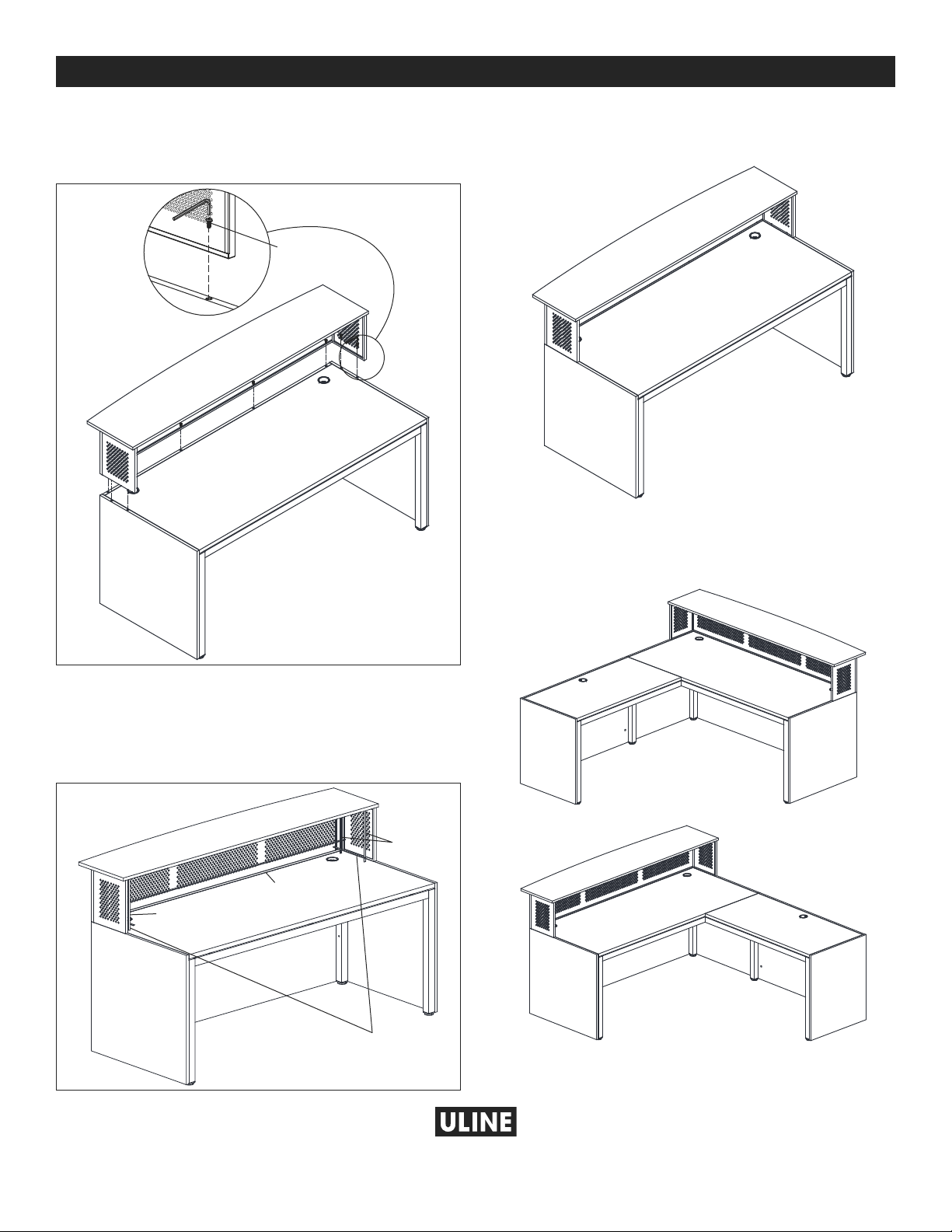 ULINE