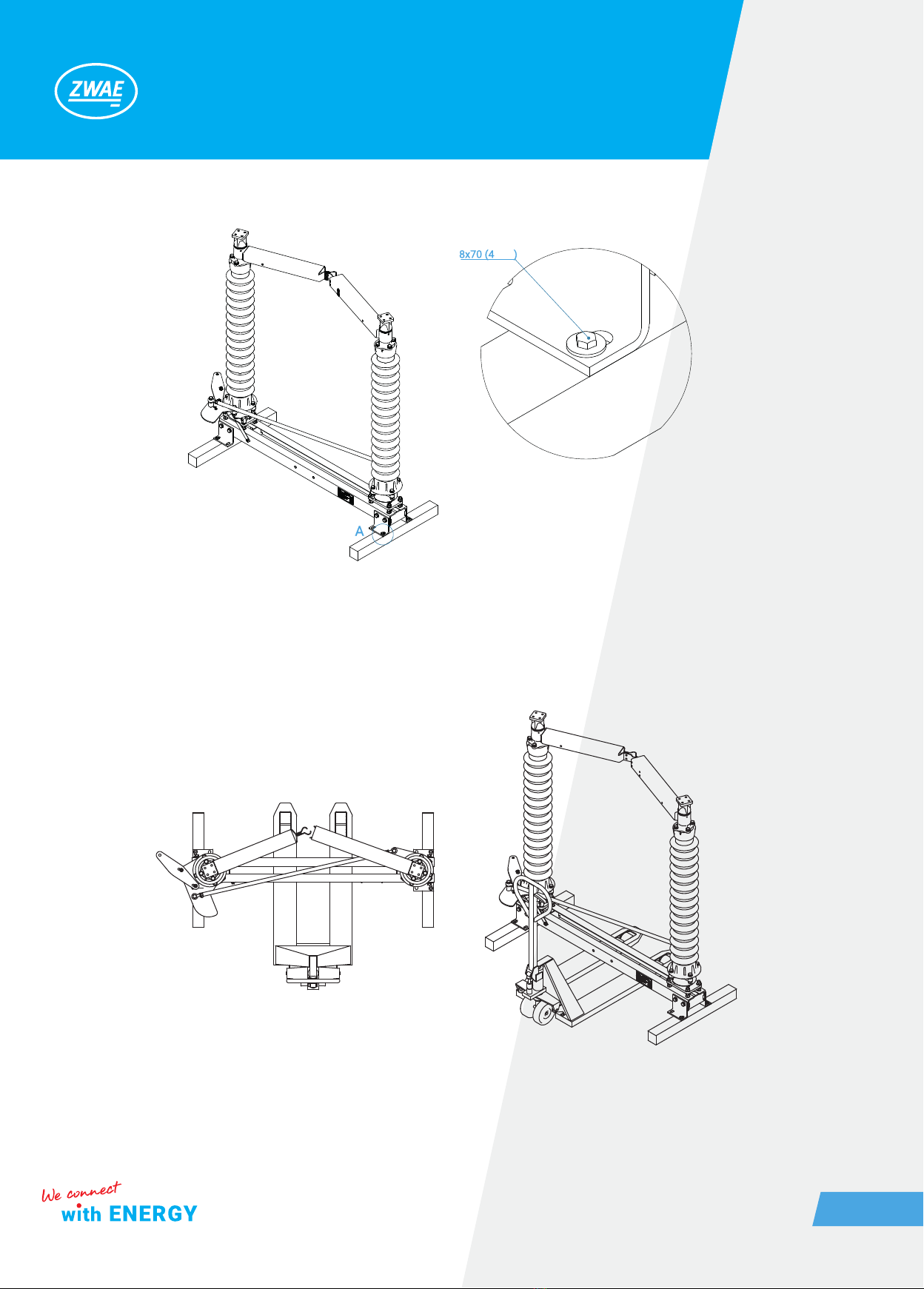 ZWAE

8x70 (4 )

A

We connect
with ENERGY