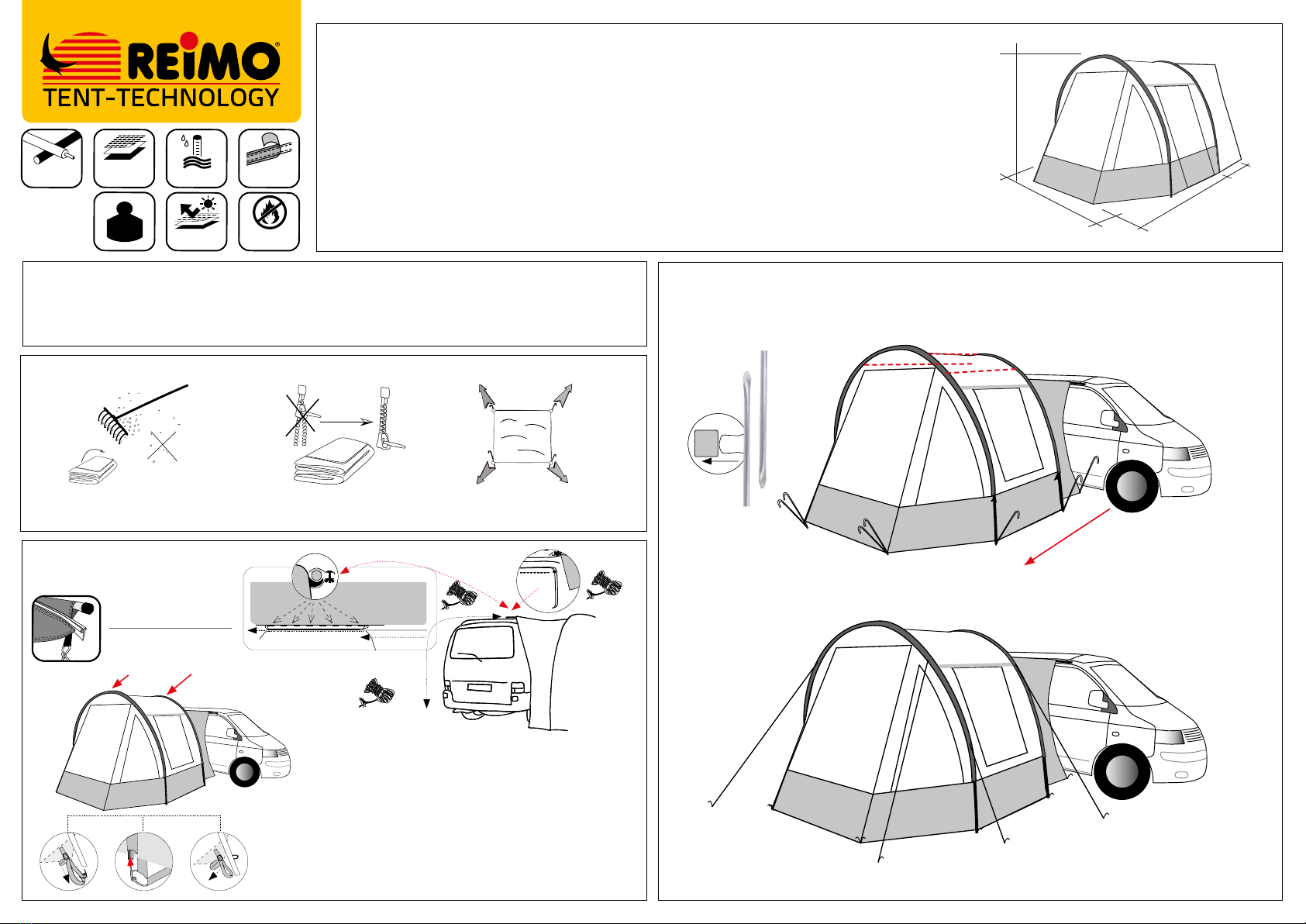 REIMO®
TENT-TECHNOLOGY