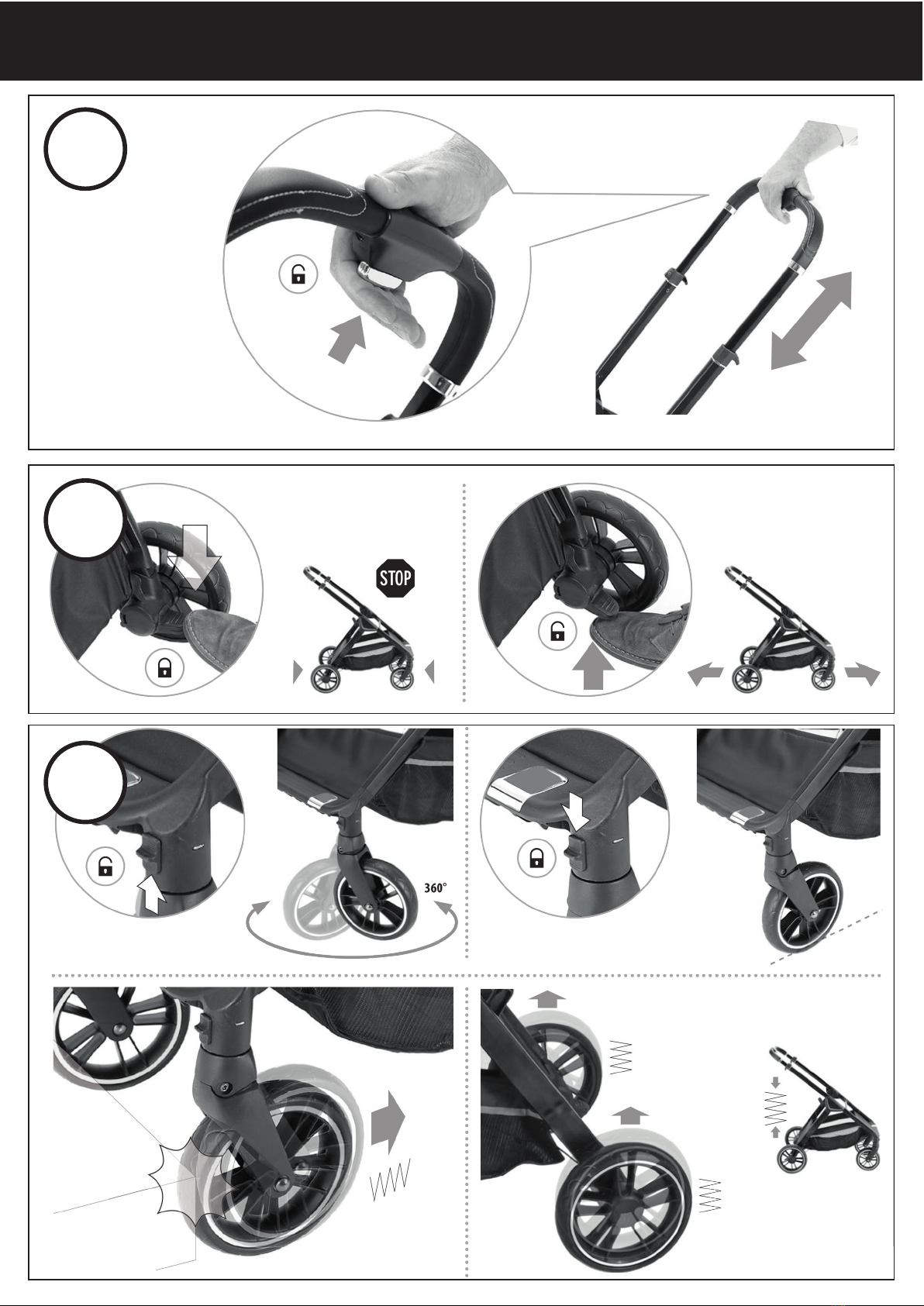 STOP

360°