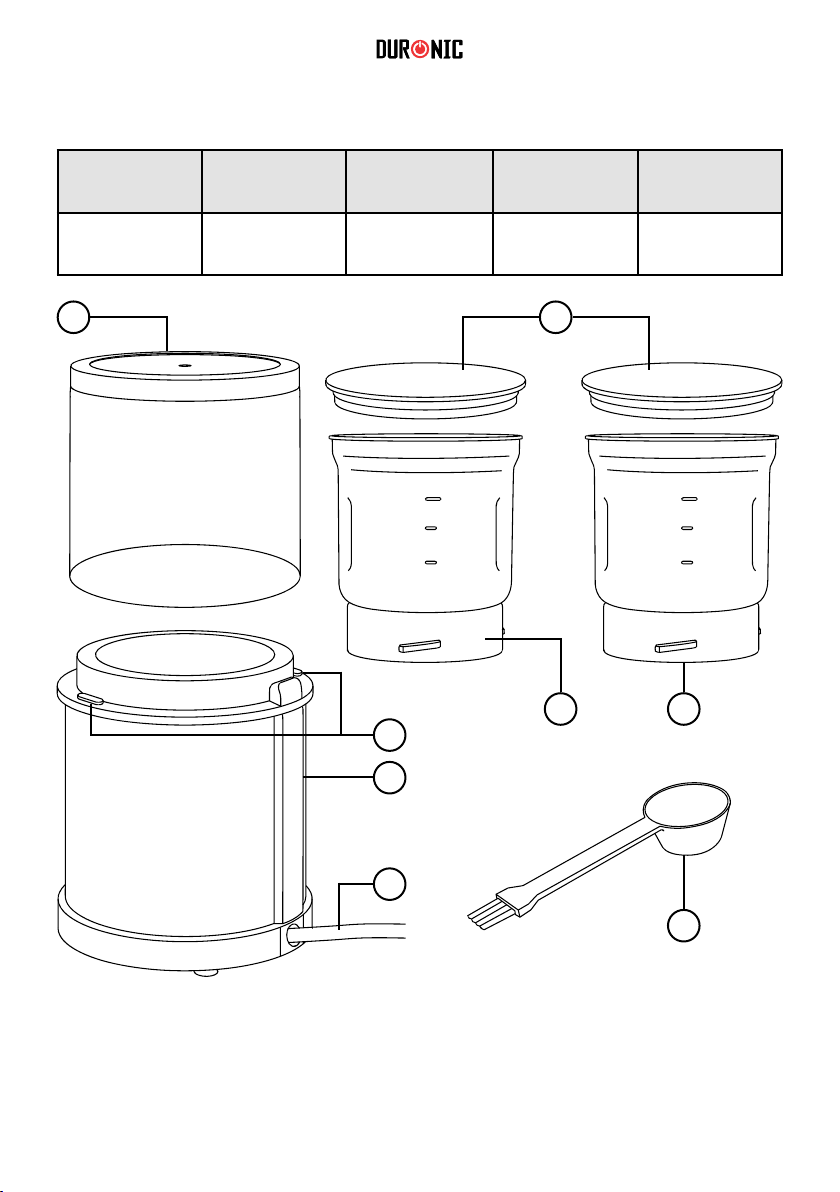 DURONIC