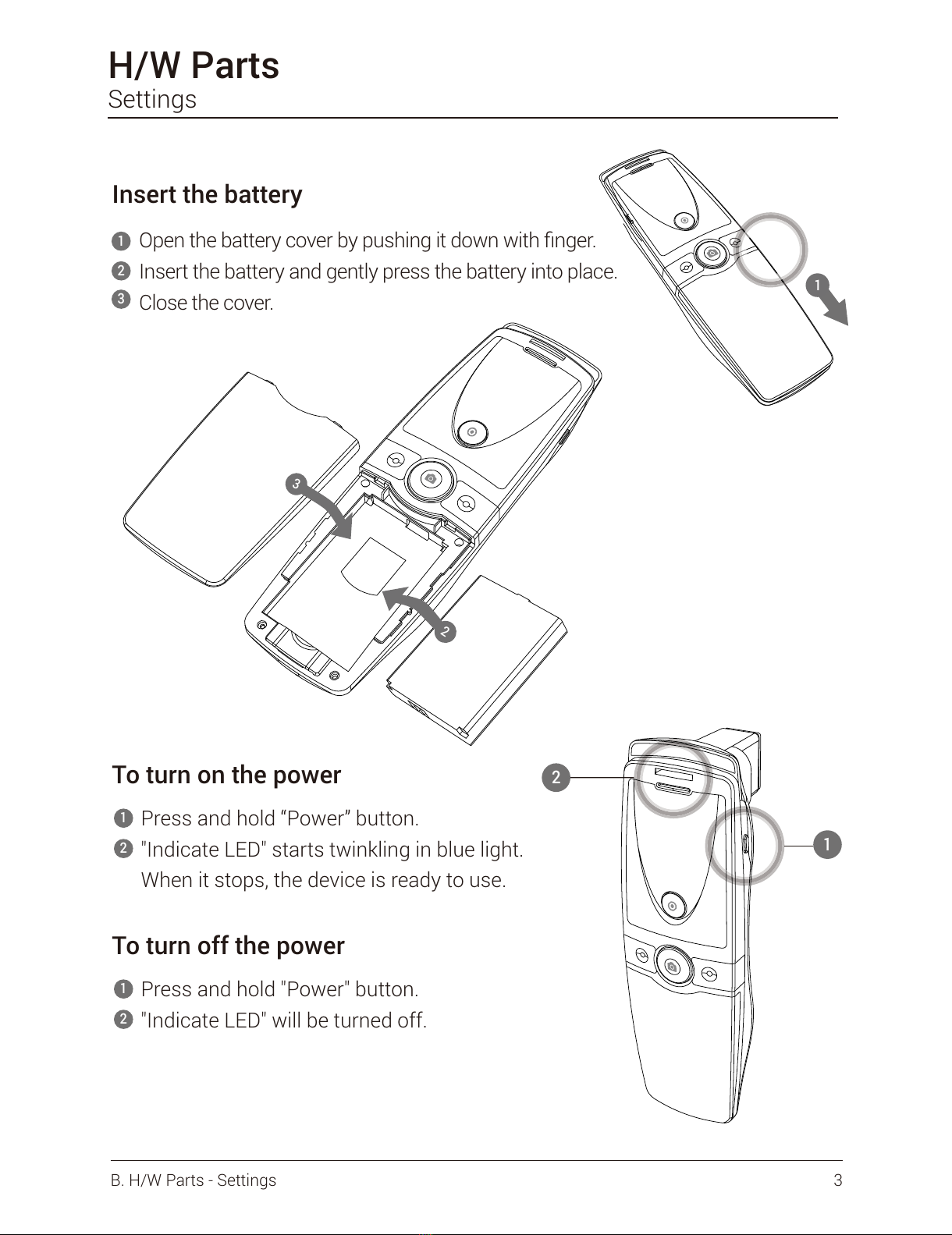 H/W Parts
Settings

Insert the battery

1 Open the battery cover by pushing it down with finger.
2 Insert the battery and gently press the battery into place.
3 Close the cover.

1

3

2

To turn on the power

1 Press and hold “Power” button.
2 "Indicate LED" starts twinkling in blue light. When it stops, the device is ready to use.

To turn off the power

1 Press and hold "Power" button.
2 "Indicate LED" will be turned off.

2

1

B. H/W Parts - Settings 3