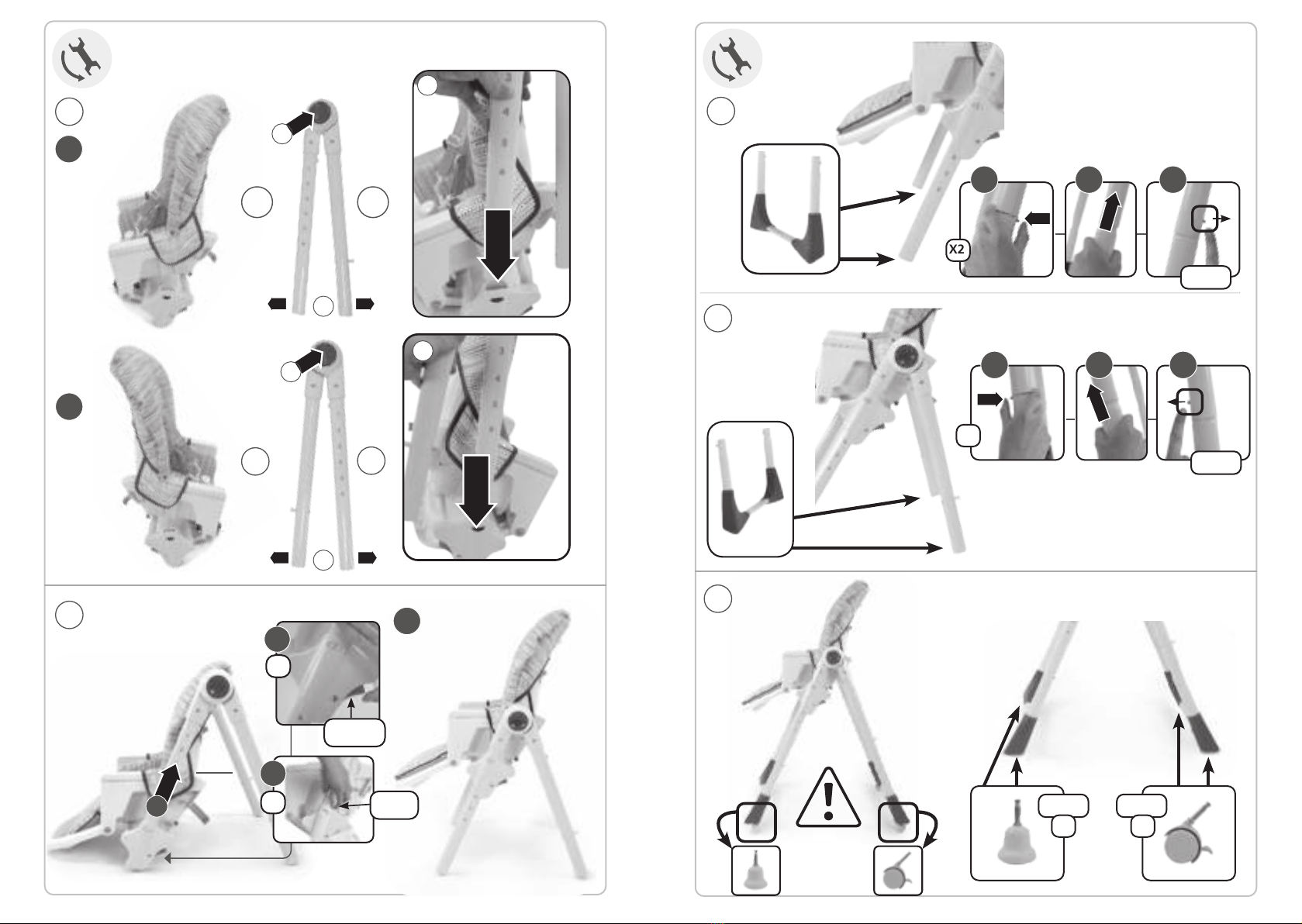 X2