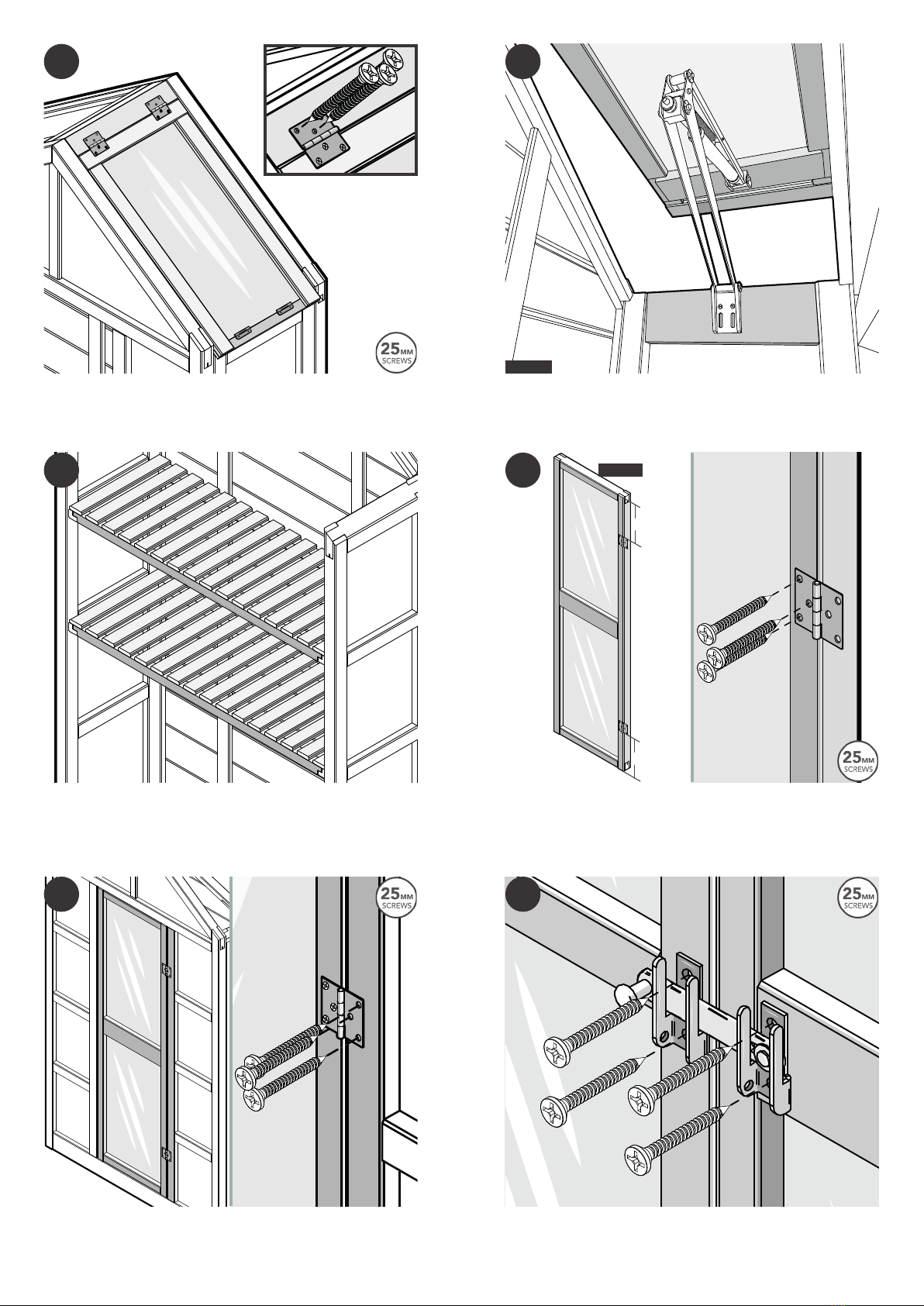 25MM SCREWS

25MM SCREWS

25MM SCREWS

25MM SCREWS