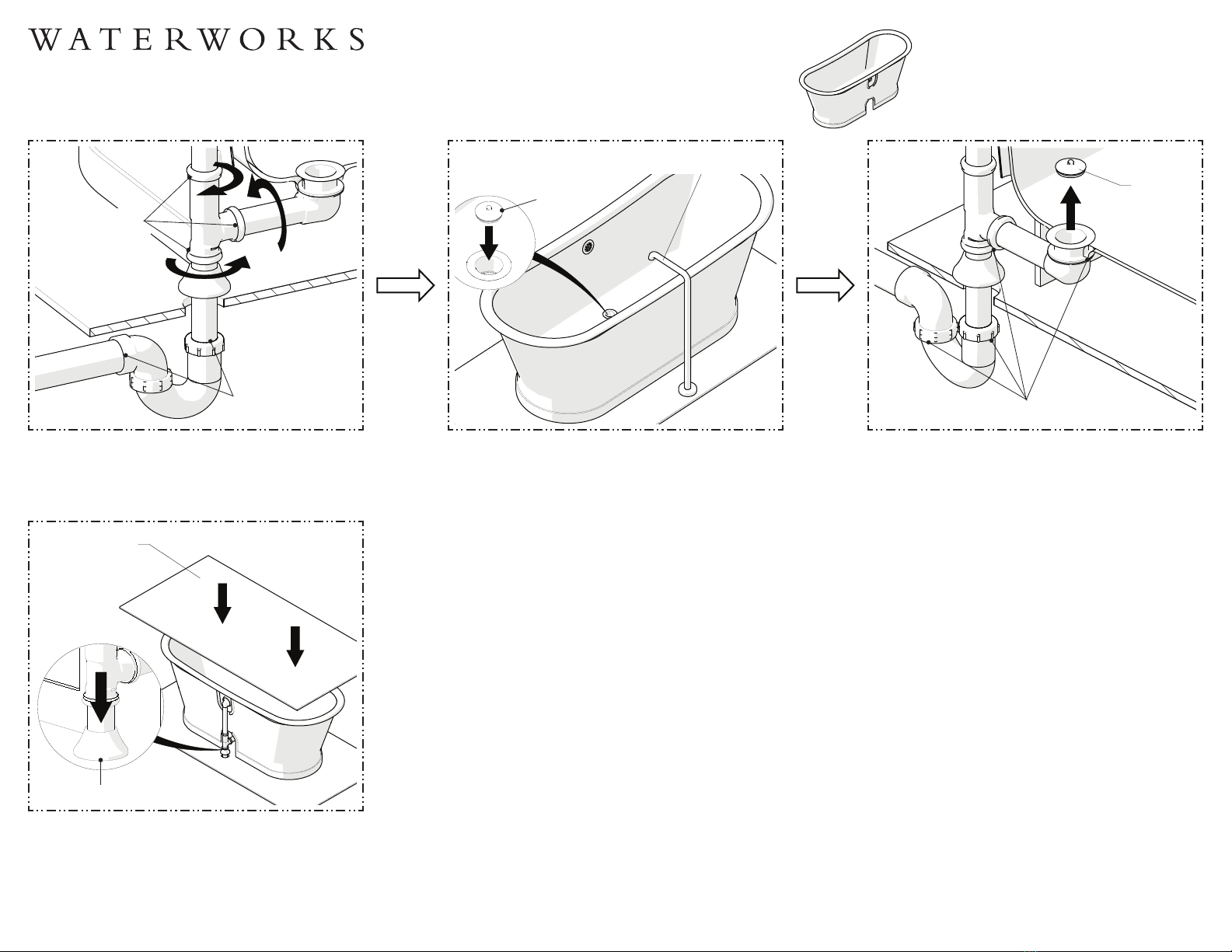 WATERWORKS