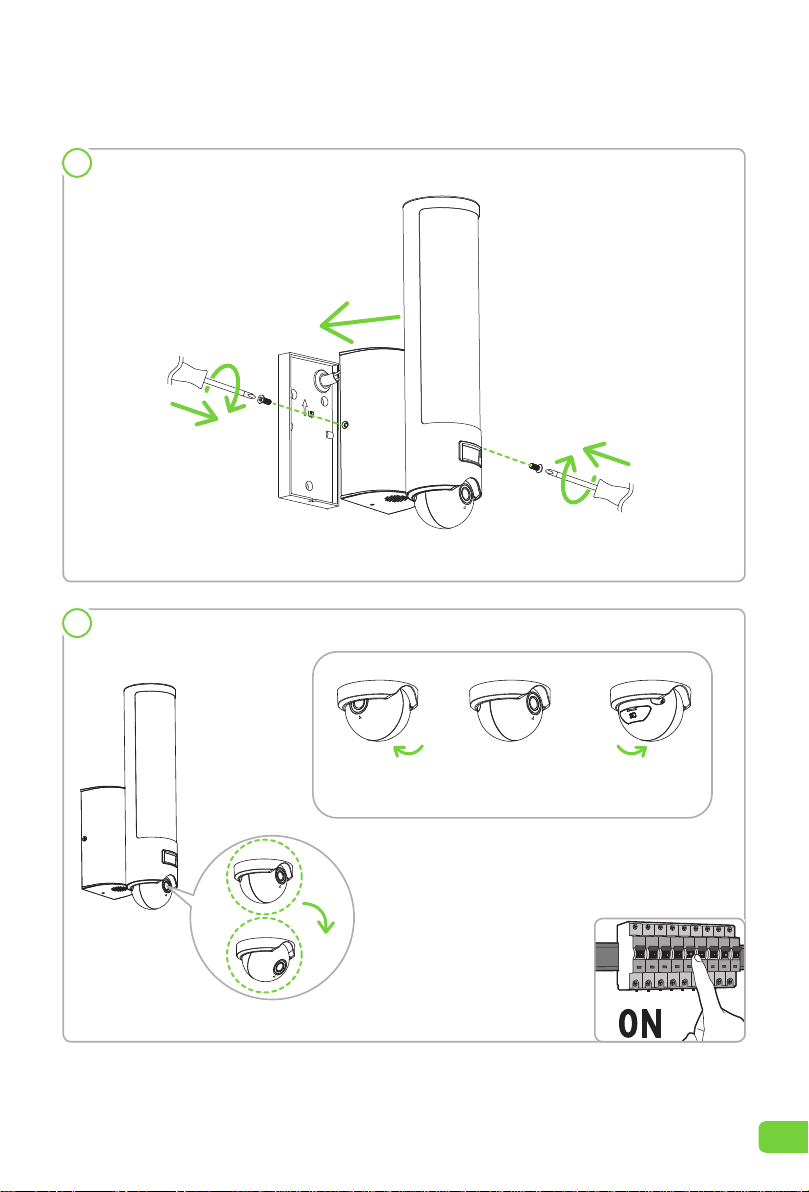 ON