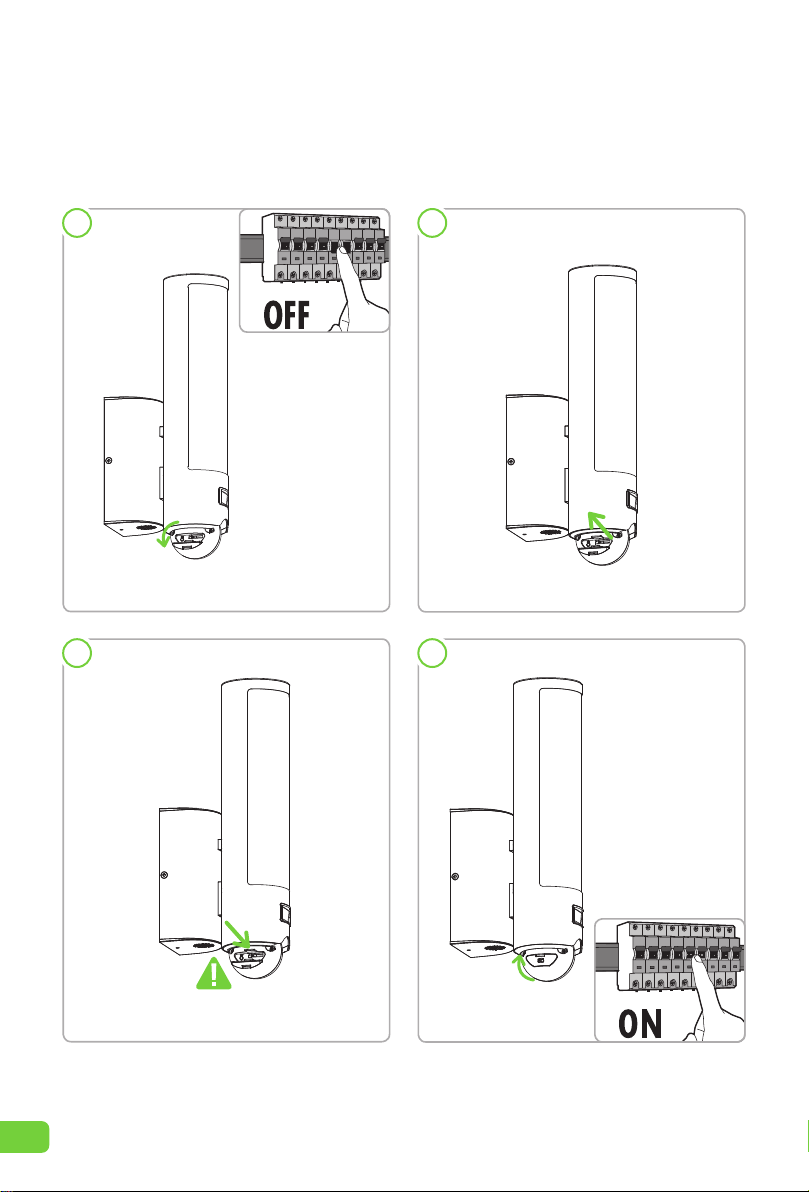 OFF

ON