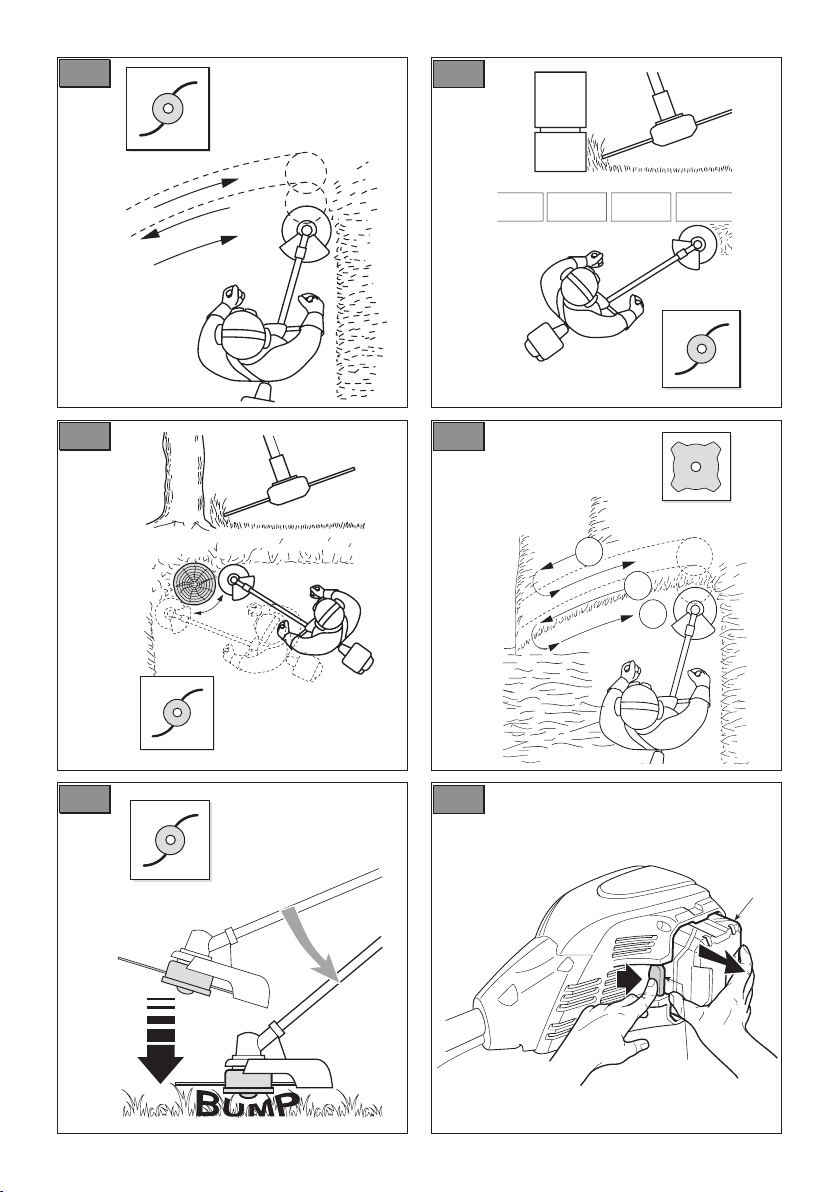 BUMP